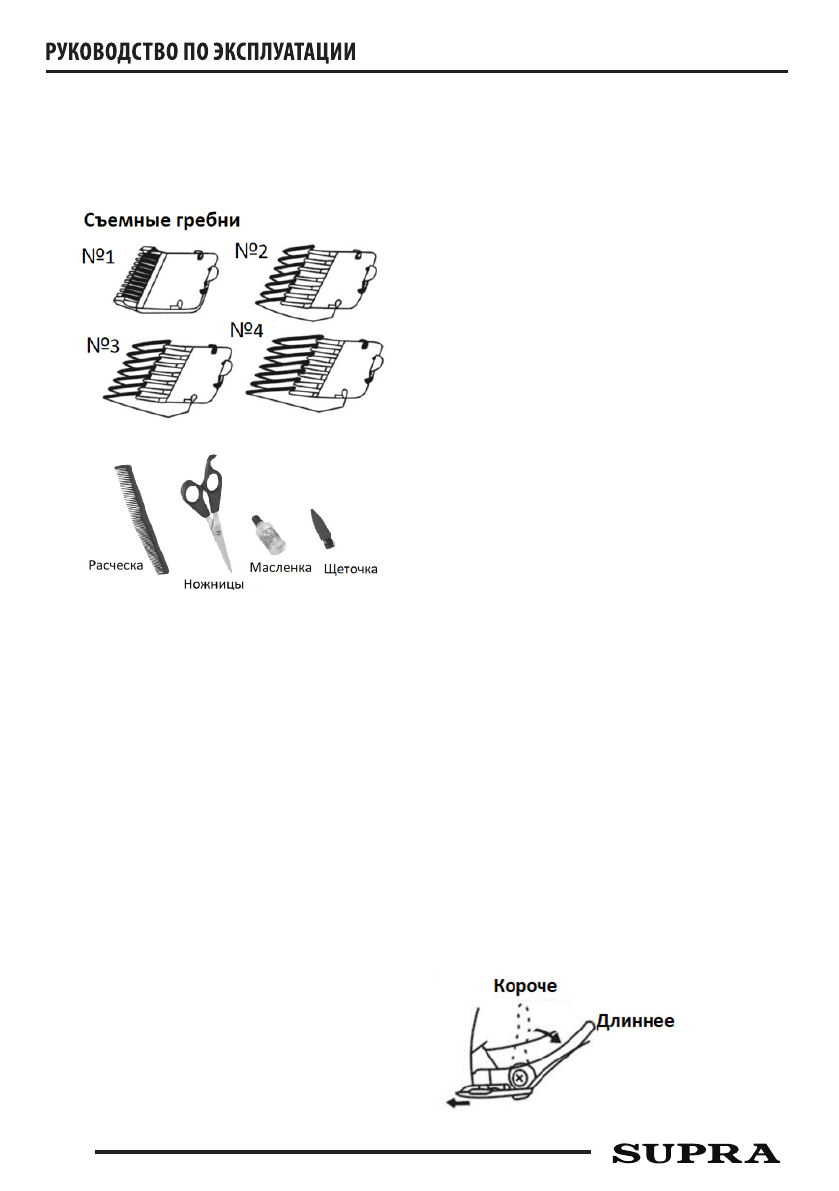 РУКОВОДСТВО ПО ЭКСПЛУАТАЦИИ

Съемные гребни

№1

№2

№3

№4

Расческа

Ножницы

Масленка

Щеточка

Короче

Длиннее

SUPRA