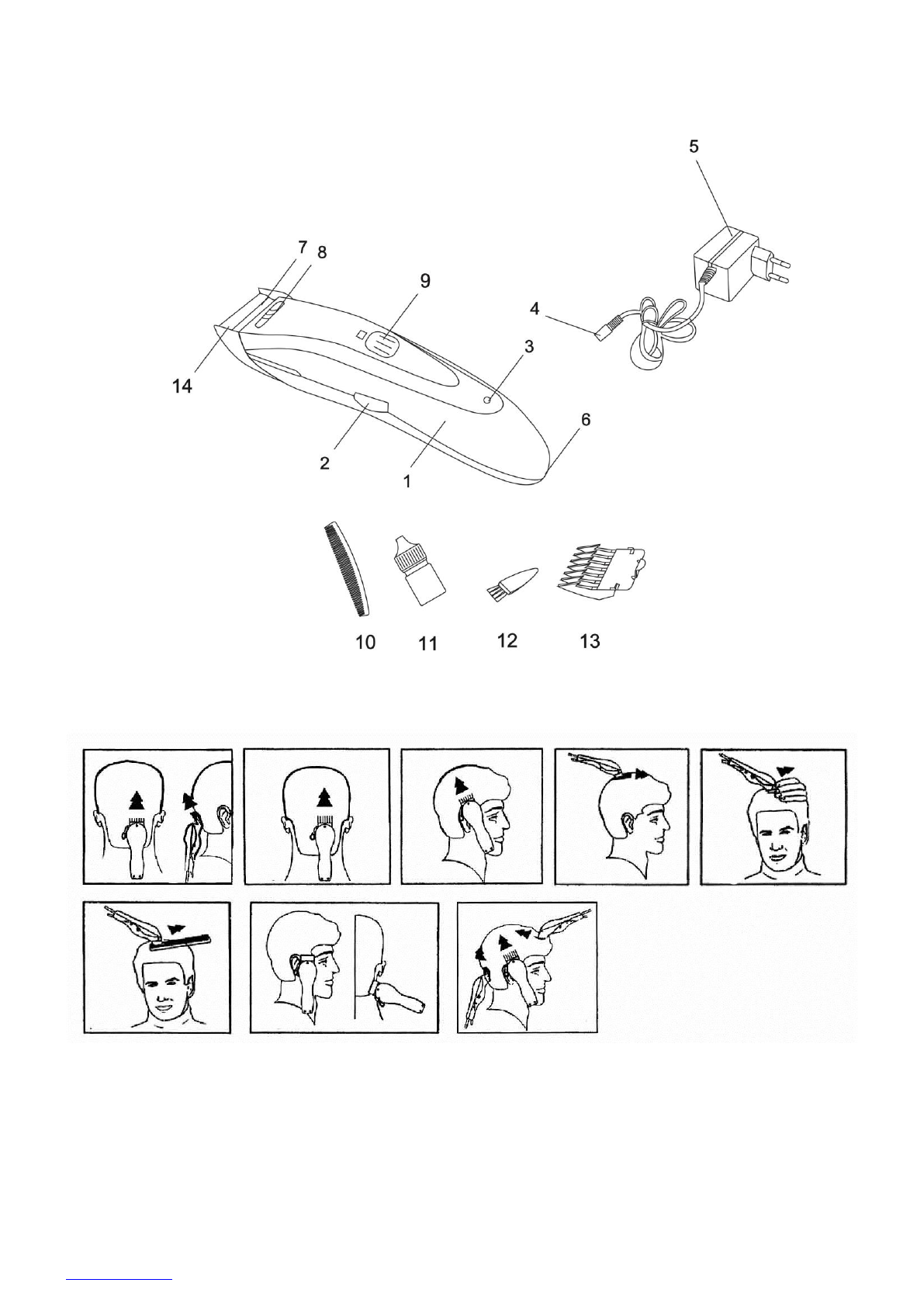 5
7 8
9
4
3
14
6
2
1
10 11 12 13