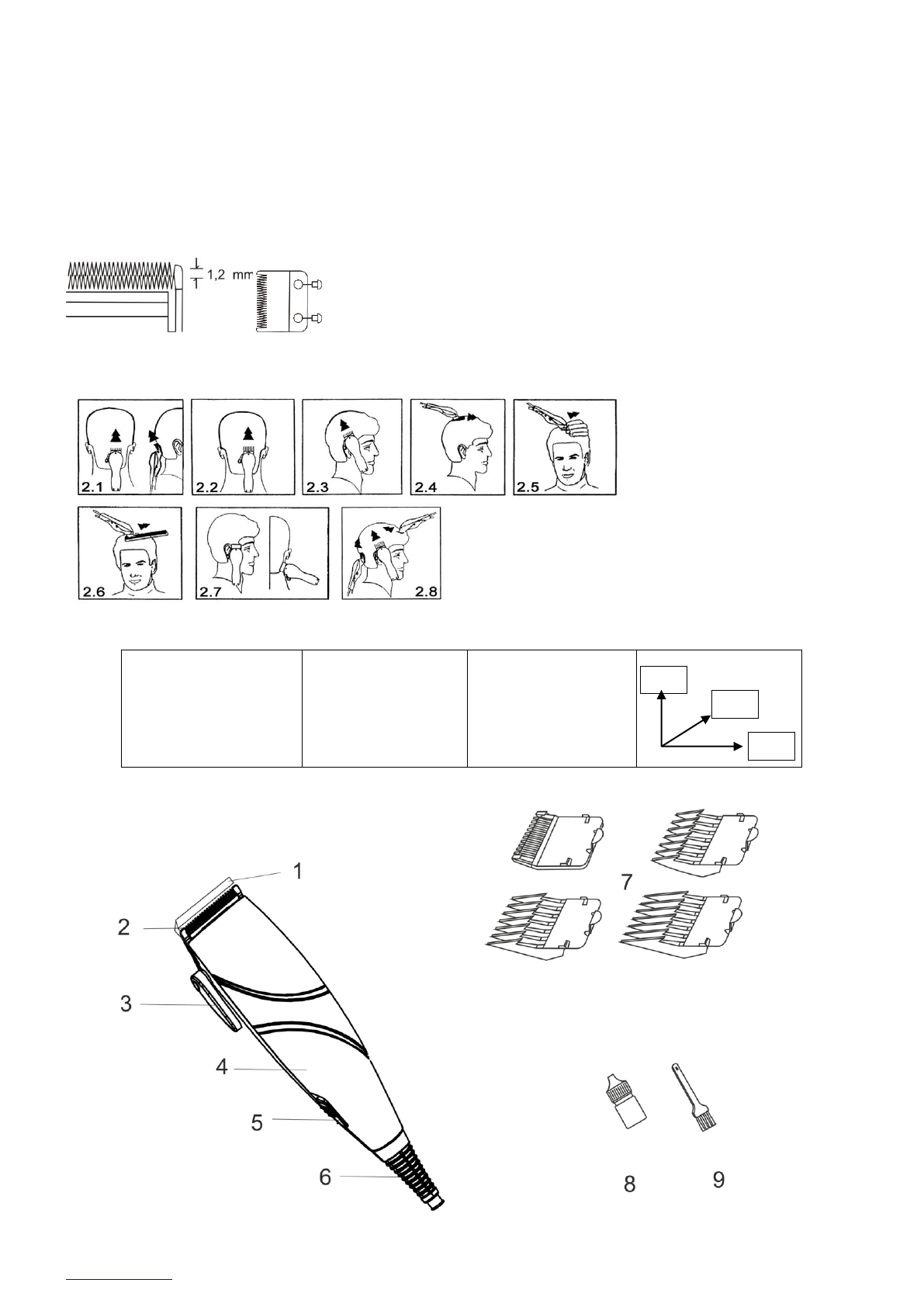 1,2 mm

2.1 2.2 2.3 2.4 2.5

2.6 2.7 2.8

1

2

3

4

5

6

7

8 9