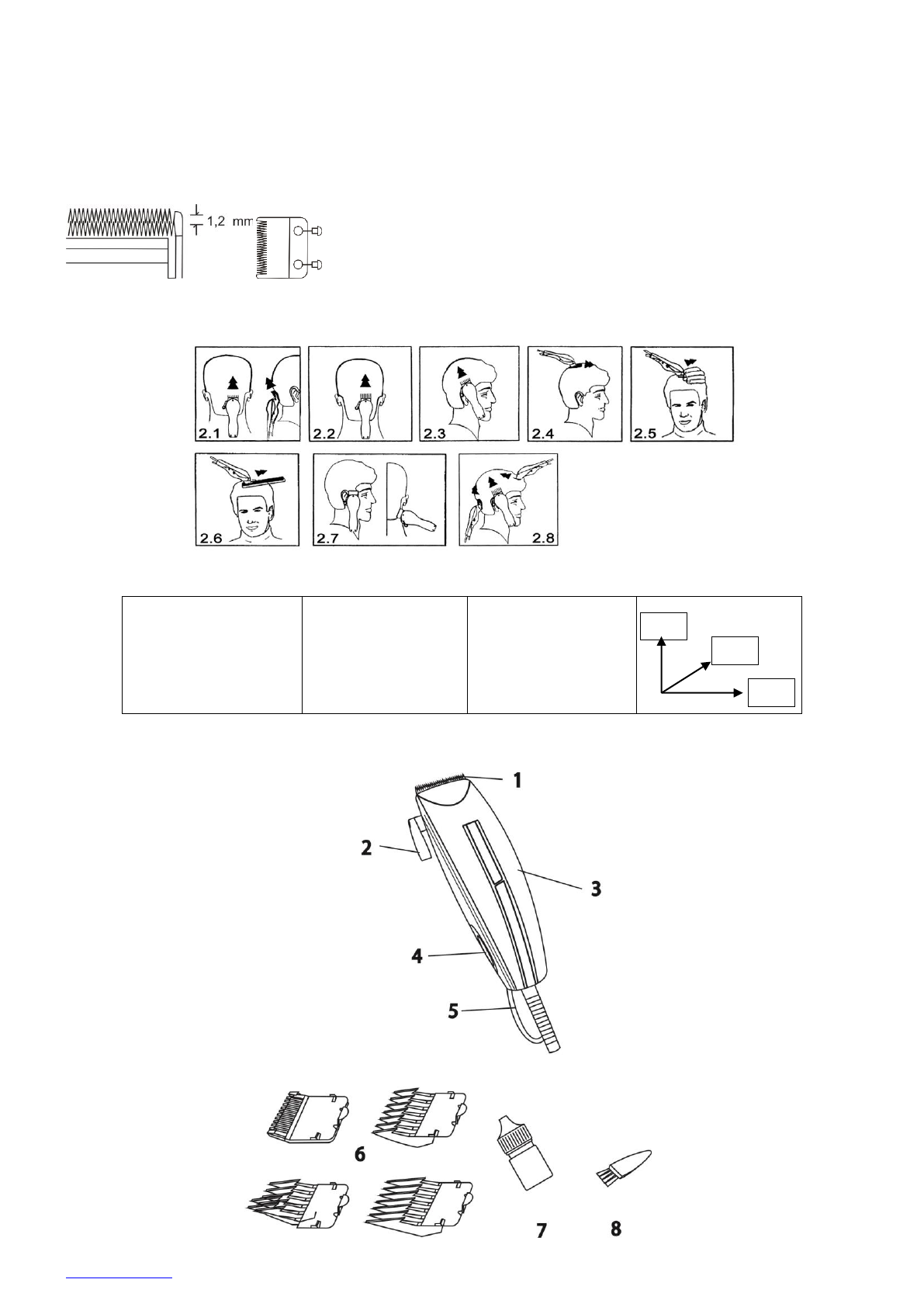 1,2 mm

2.1
2.2
2.3
2.4
2.5
2.6
2.7
2.8

1
2
3
4
5
6
7
8