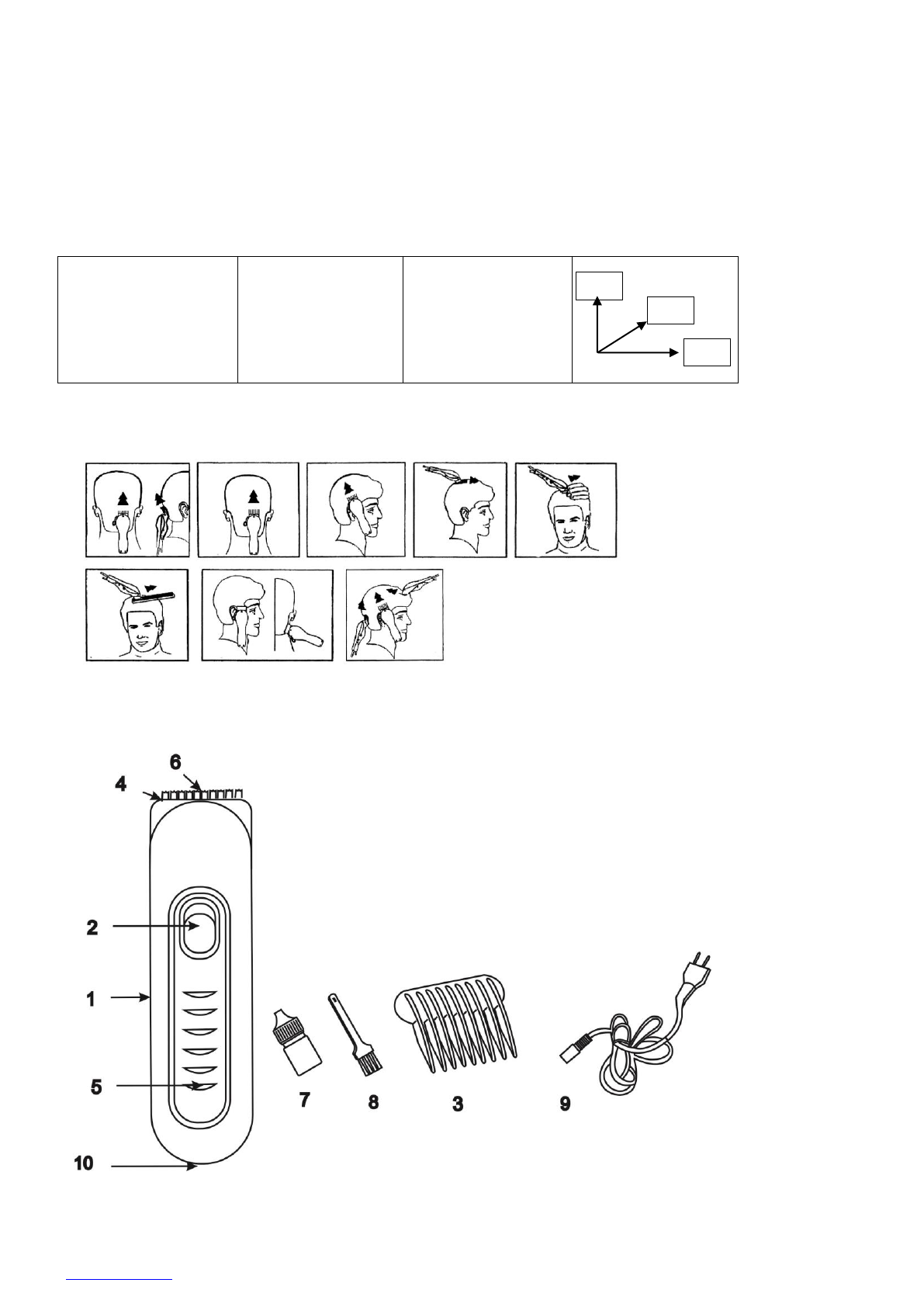 6
4
2
1
5
10
7
8
3
9