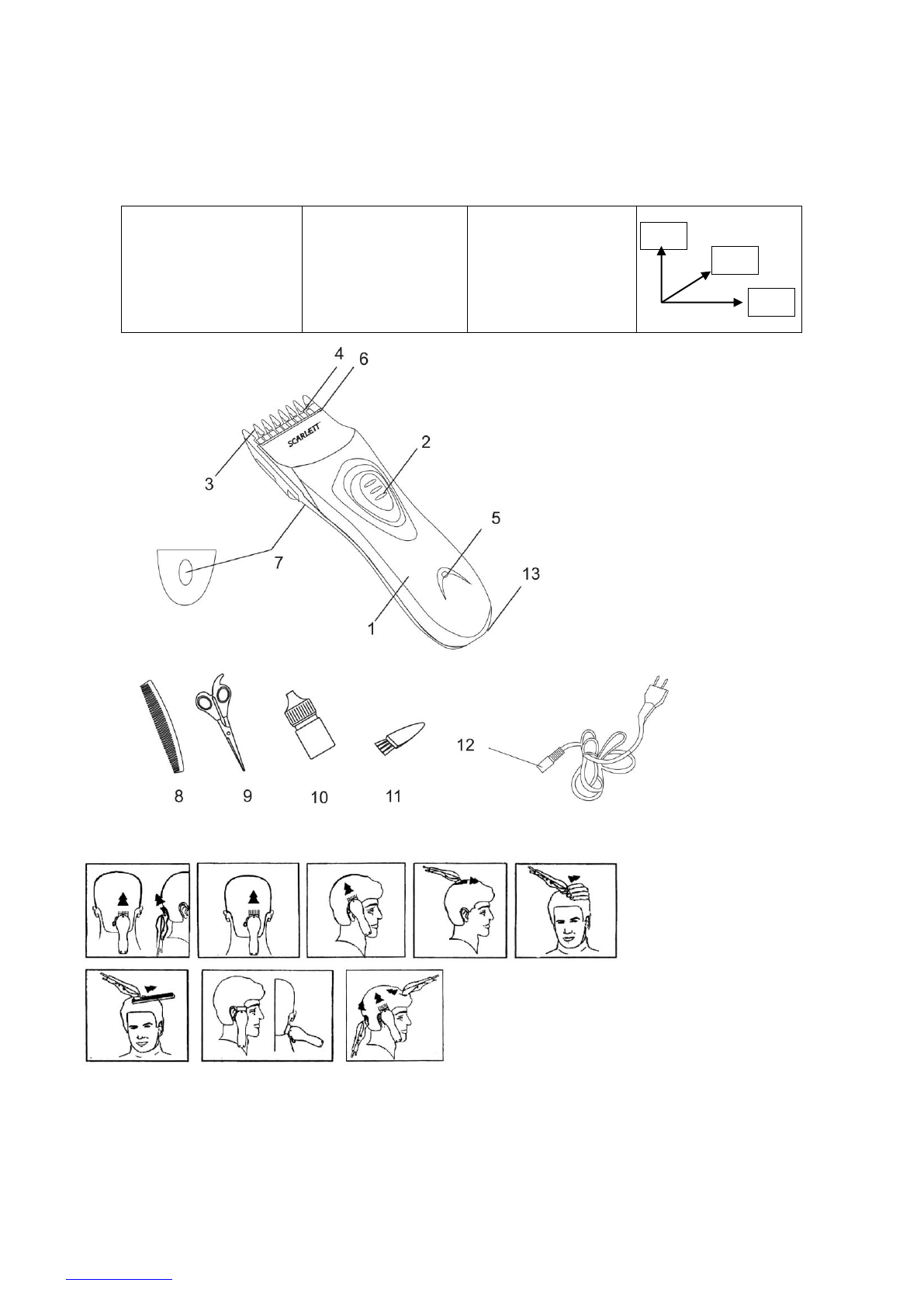 4
6
SCARLETT
2
3
5
7
13
1
8
9
10
11
12