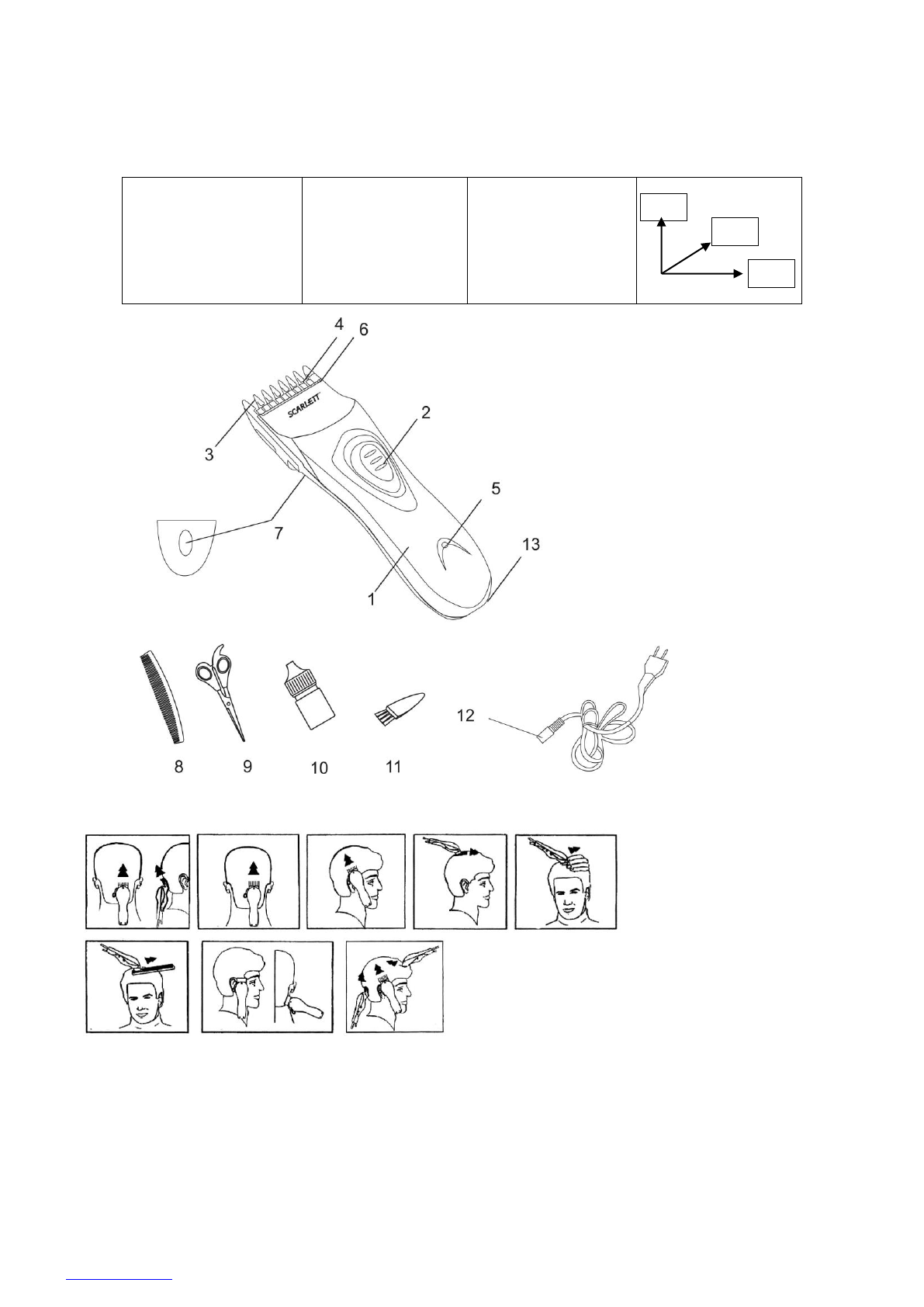 4
6
SCARLETT
2
3
5
7
13
1
8
9
10
11
12