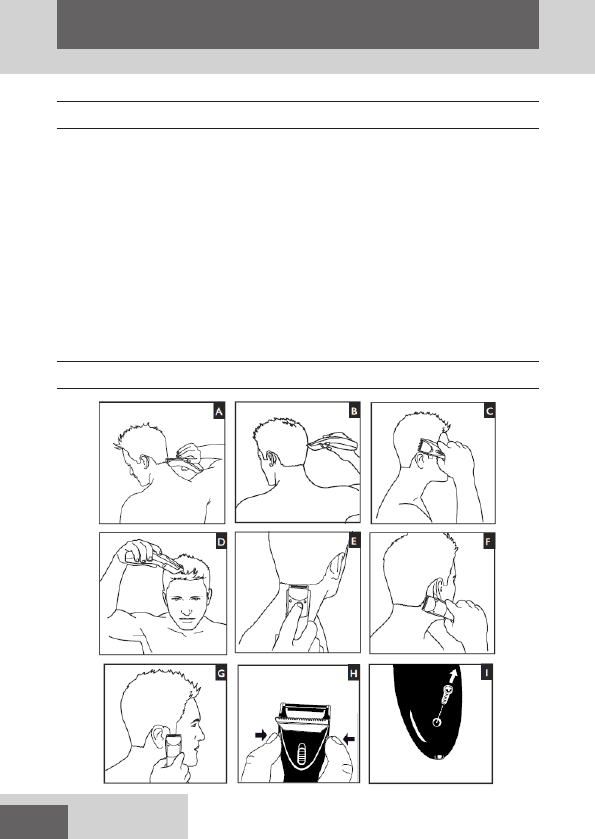 A

B

C

D

E

F

G

H

I