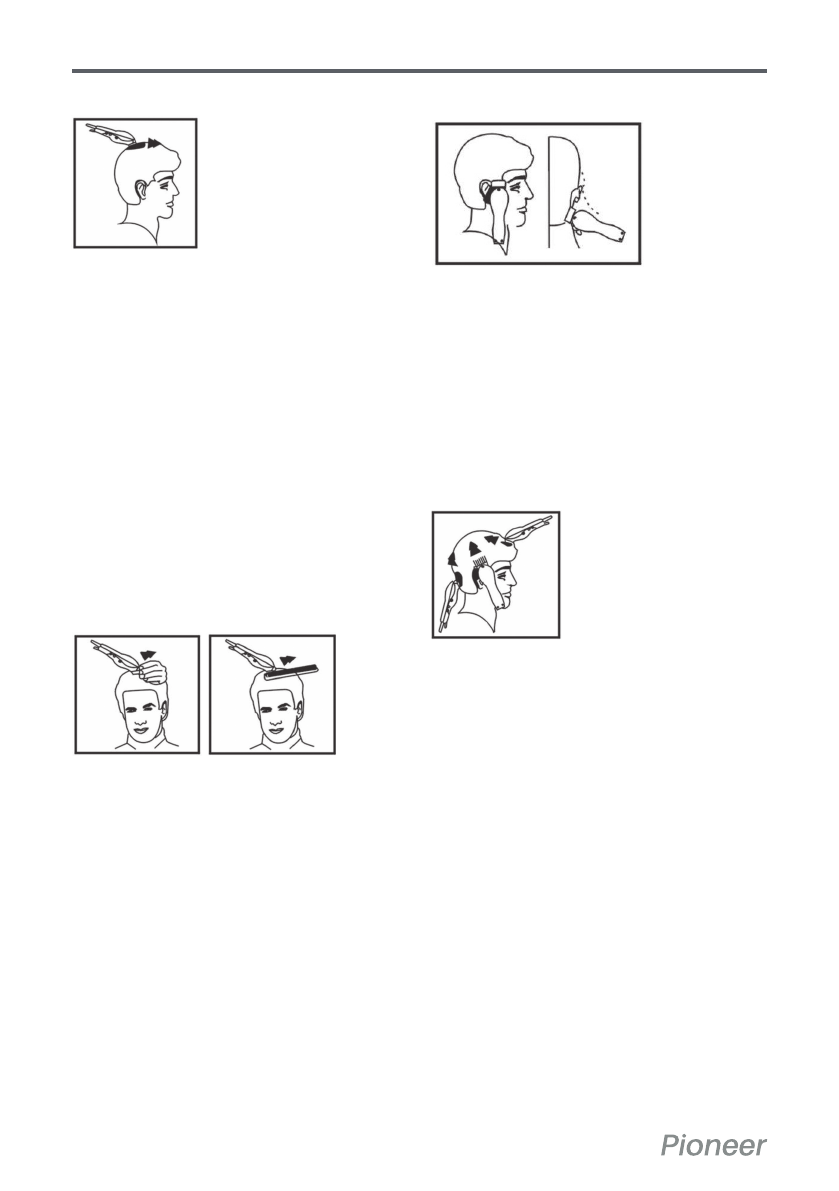 Pioneer