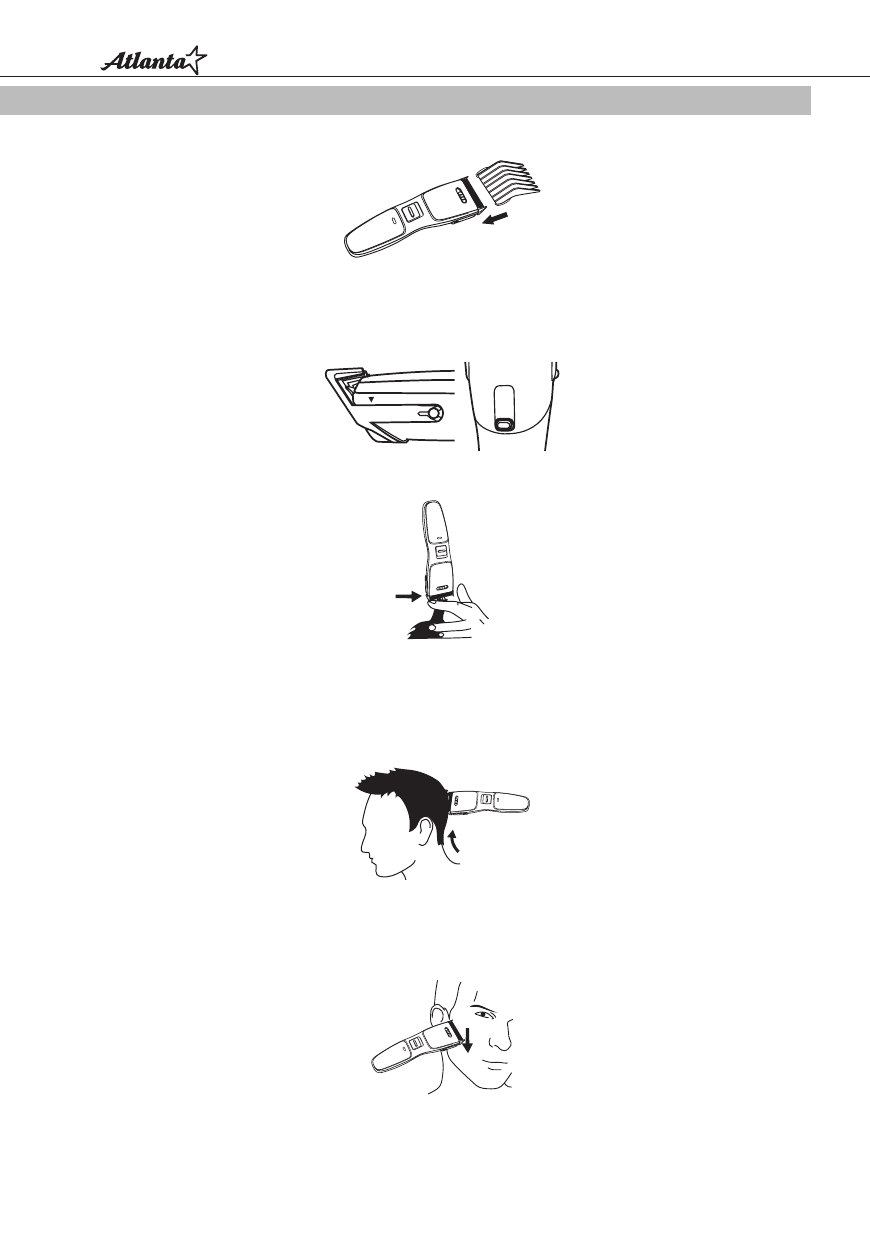 Atlanta