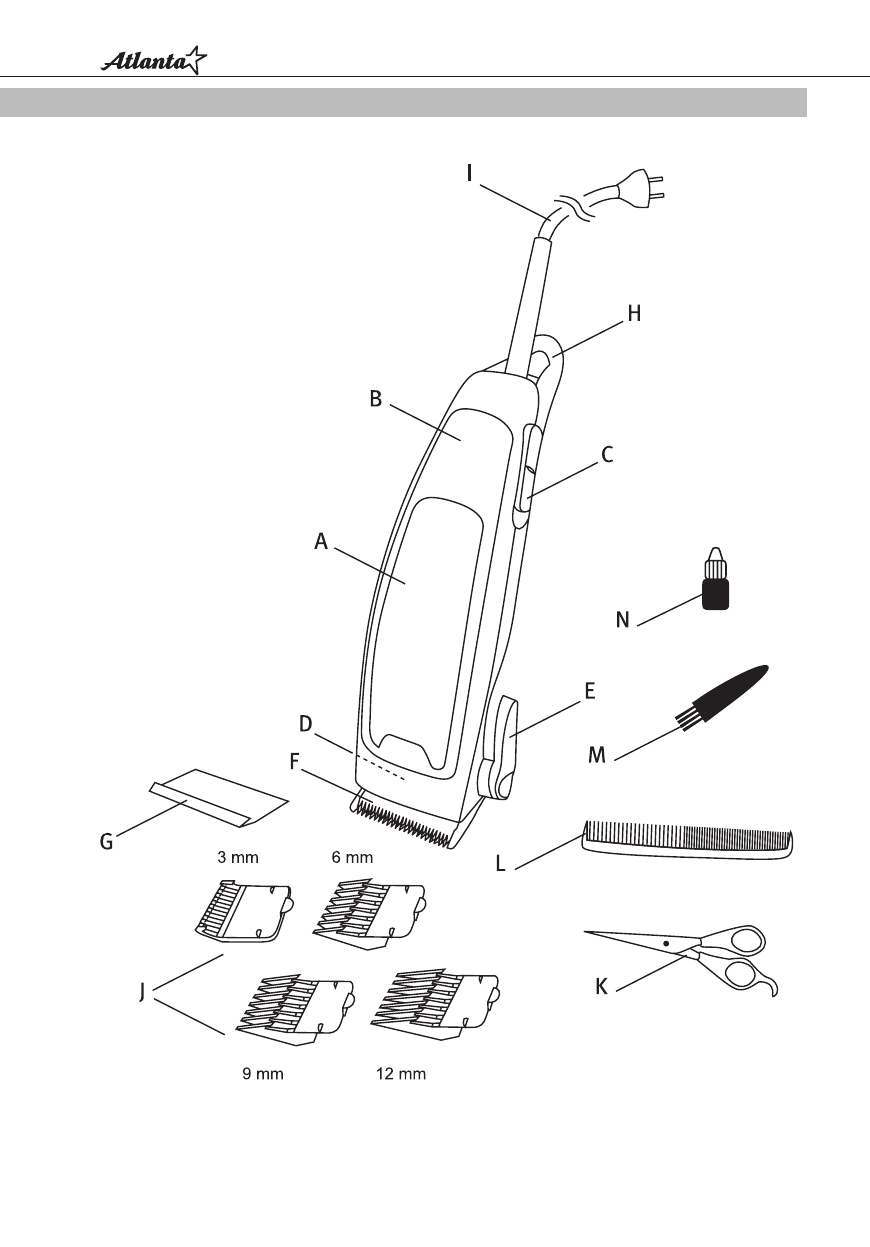 Atlanta

I

H

B

C

A

N

E

D

M

F

G

L

3 mm

6 mm

J

K

9 mm

12 mm