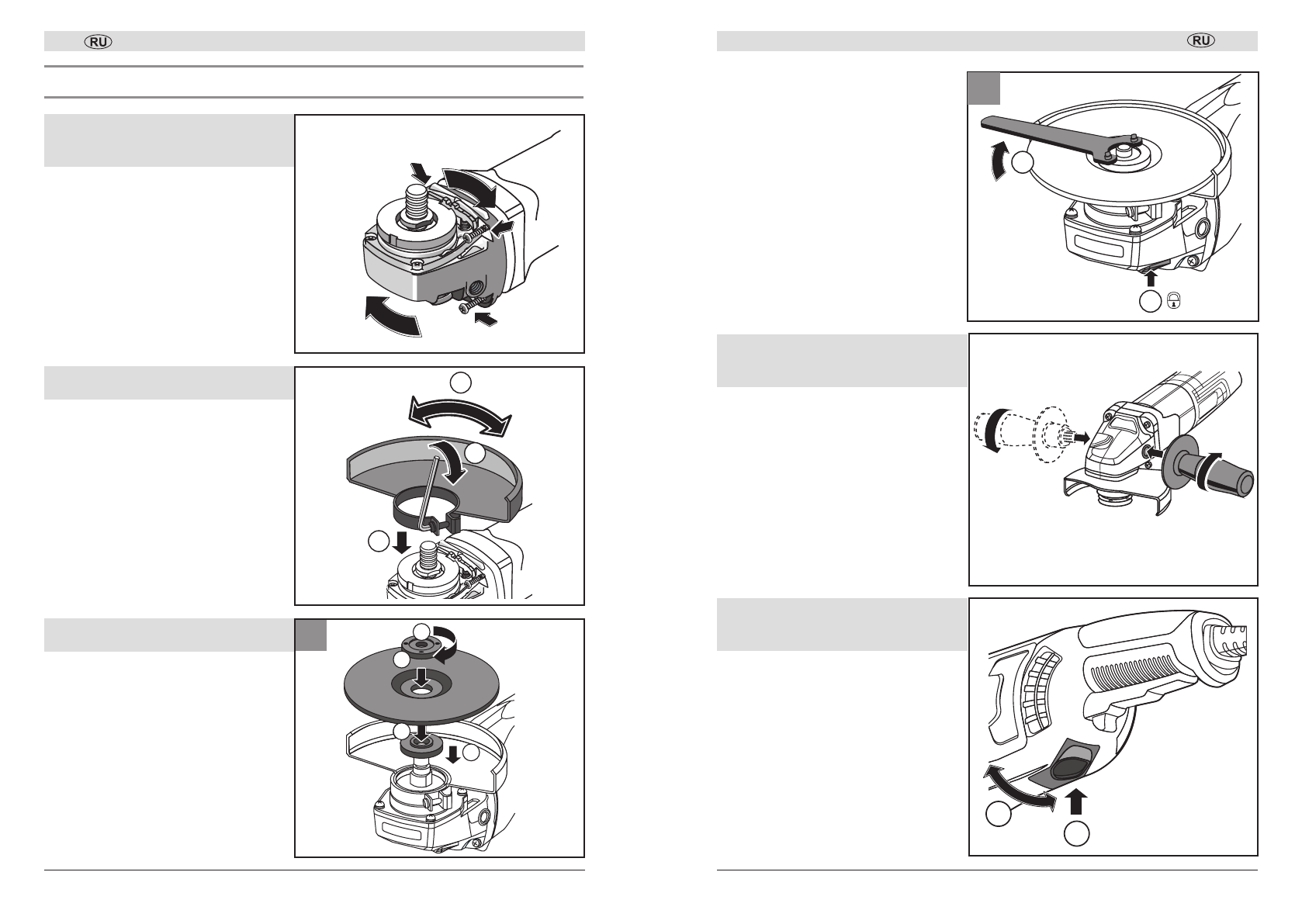 RU

RU