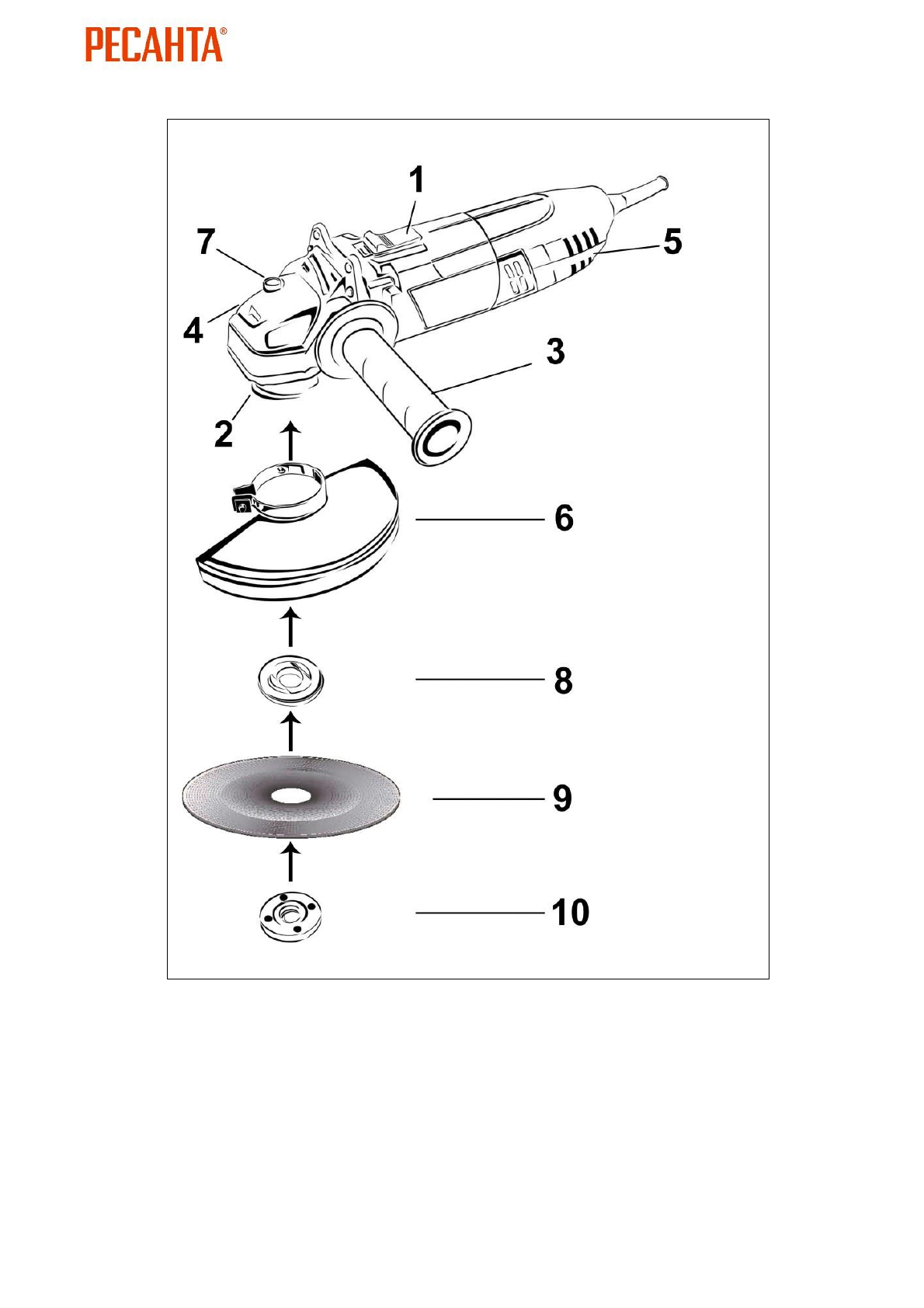 РЕСАНТА®

1
7
5
4
3
2
6
8
9
10