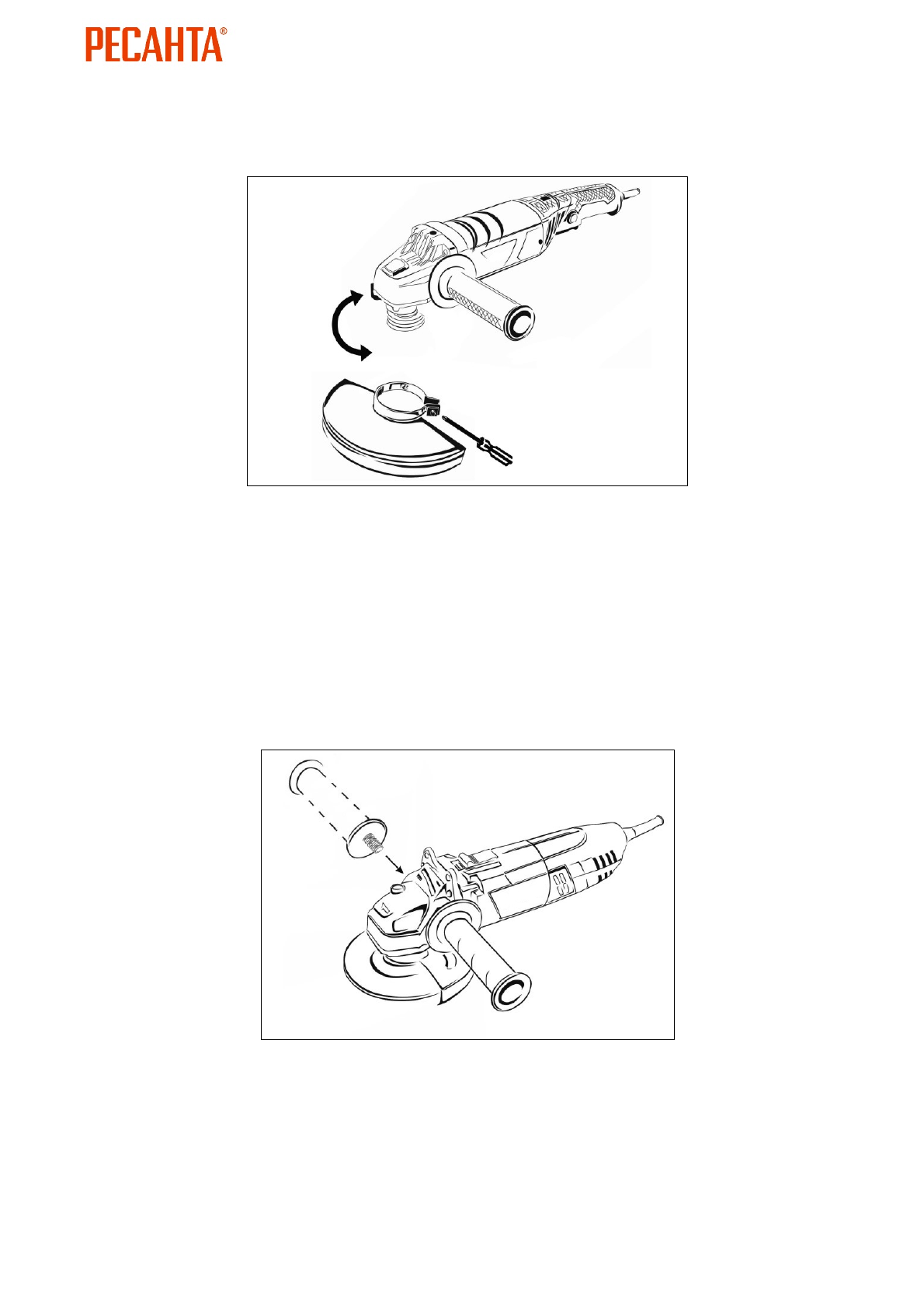 РЕСАНТА®