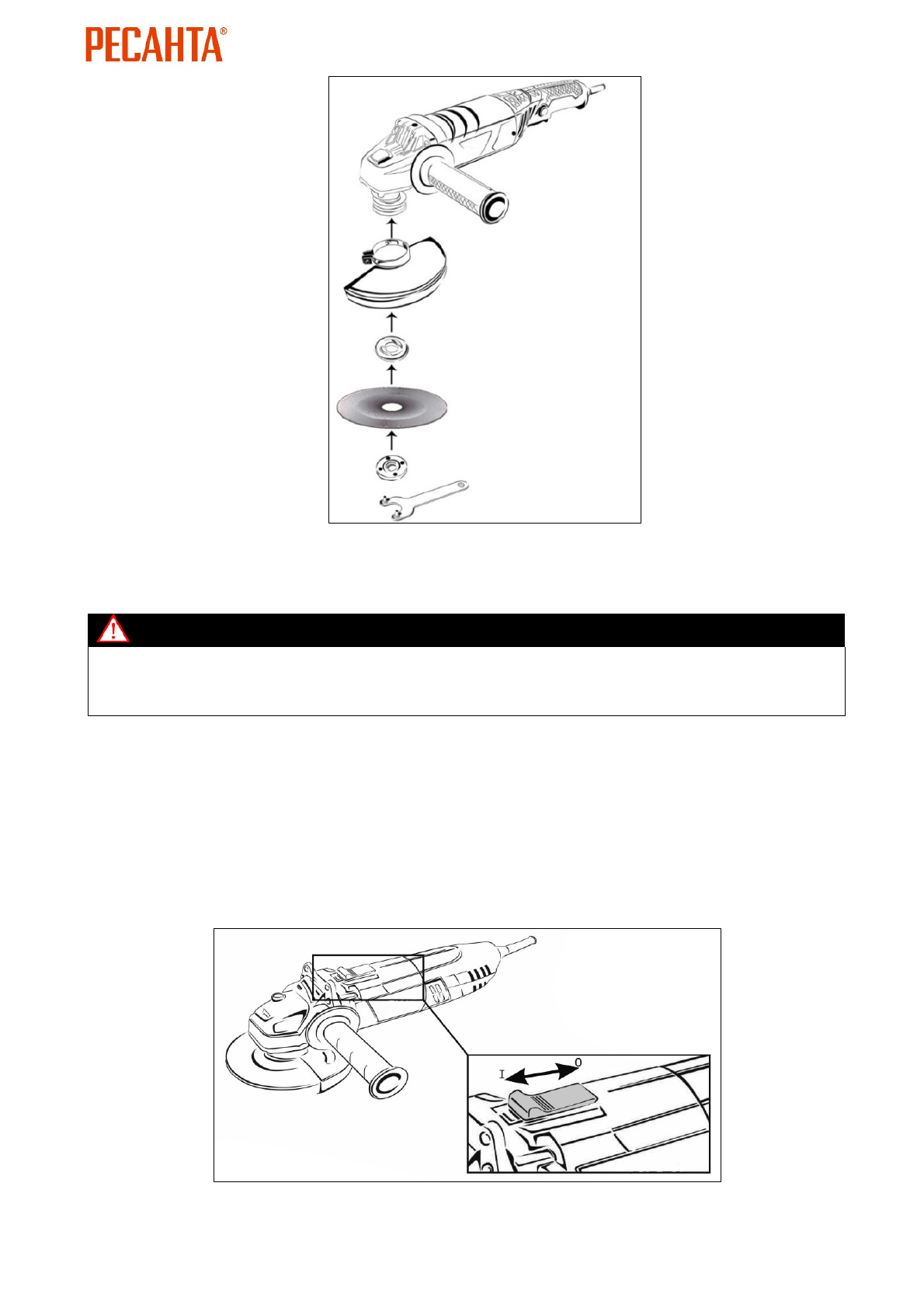 РЕСАНТА®

I

0