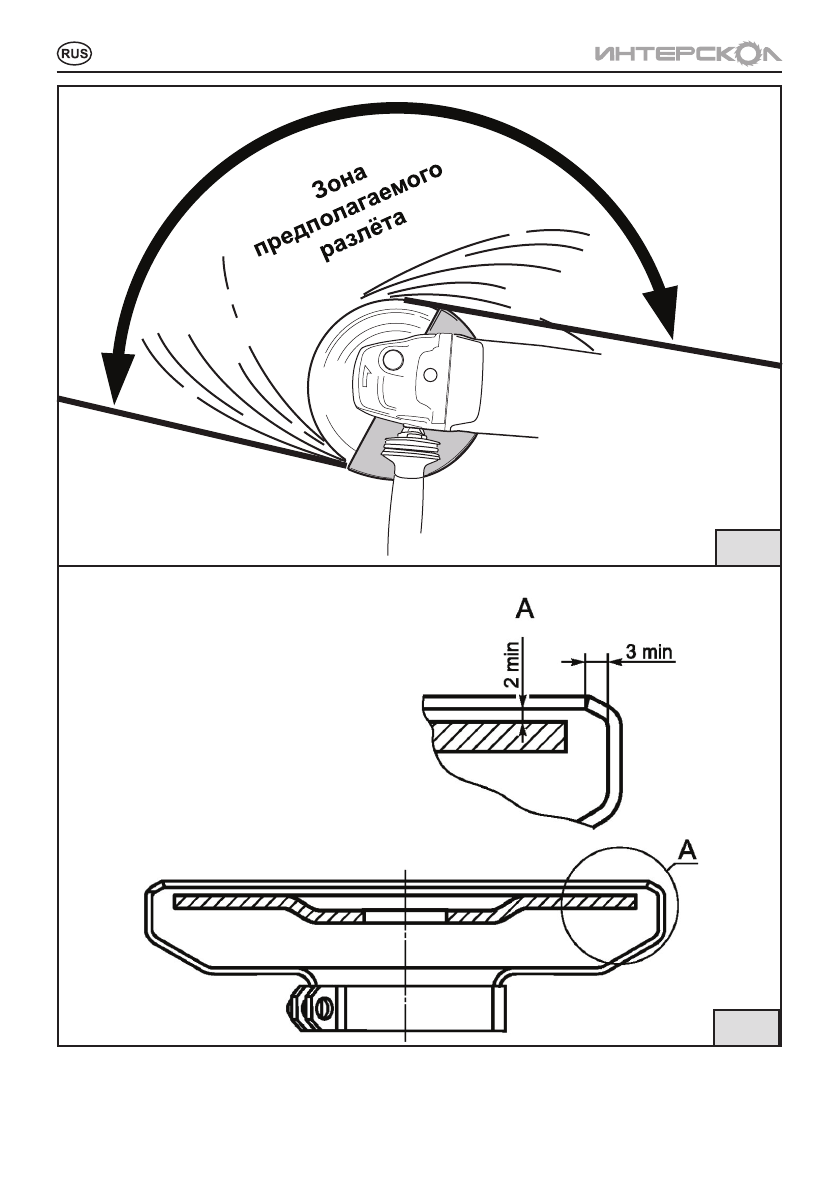 RUS

ИНТЕРСКОЛ

Зона предполагаемого разлёта

A

2 min

3 min

A