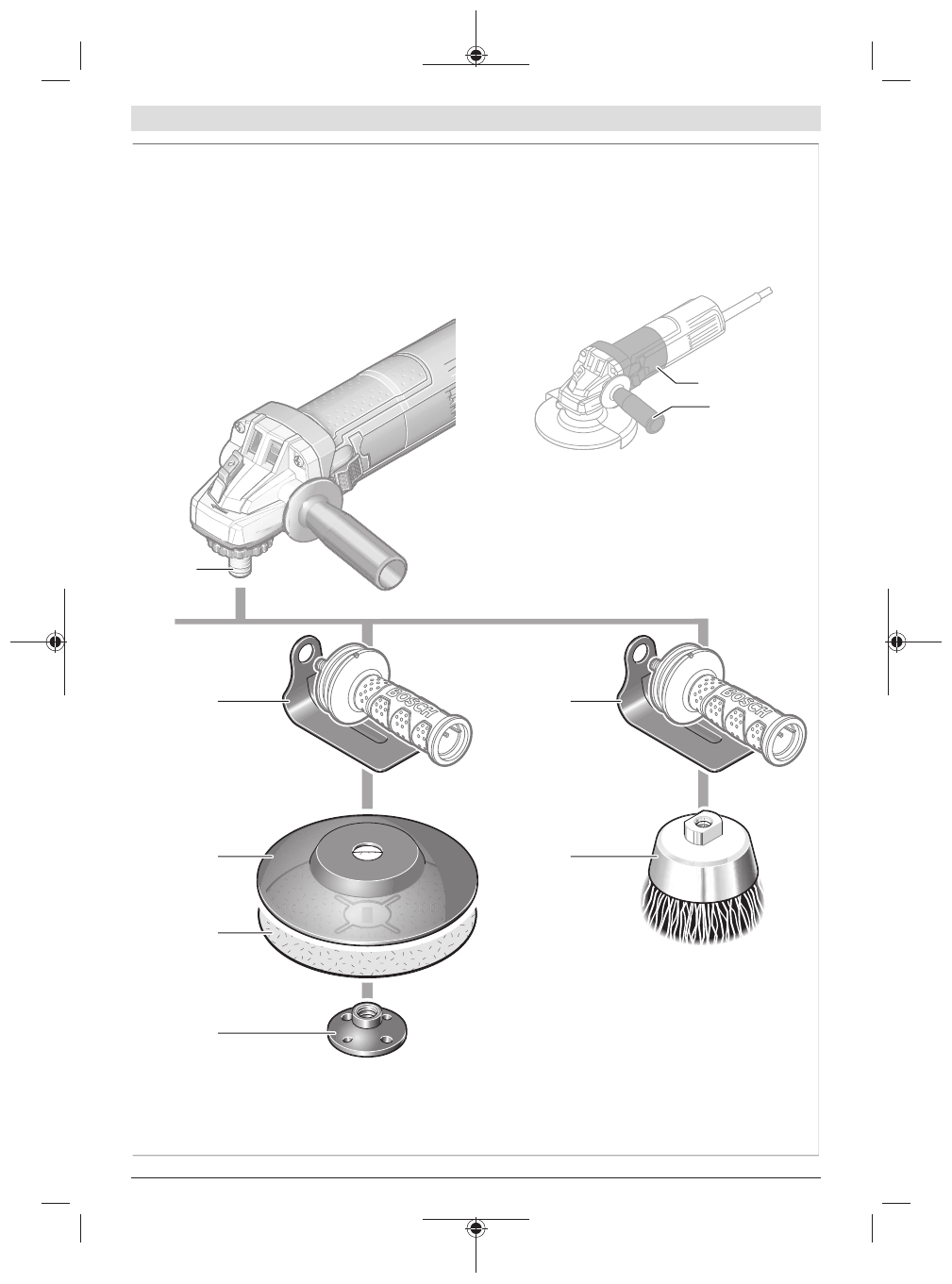 BOSCH

BOSCH