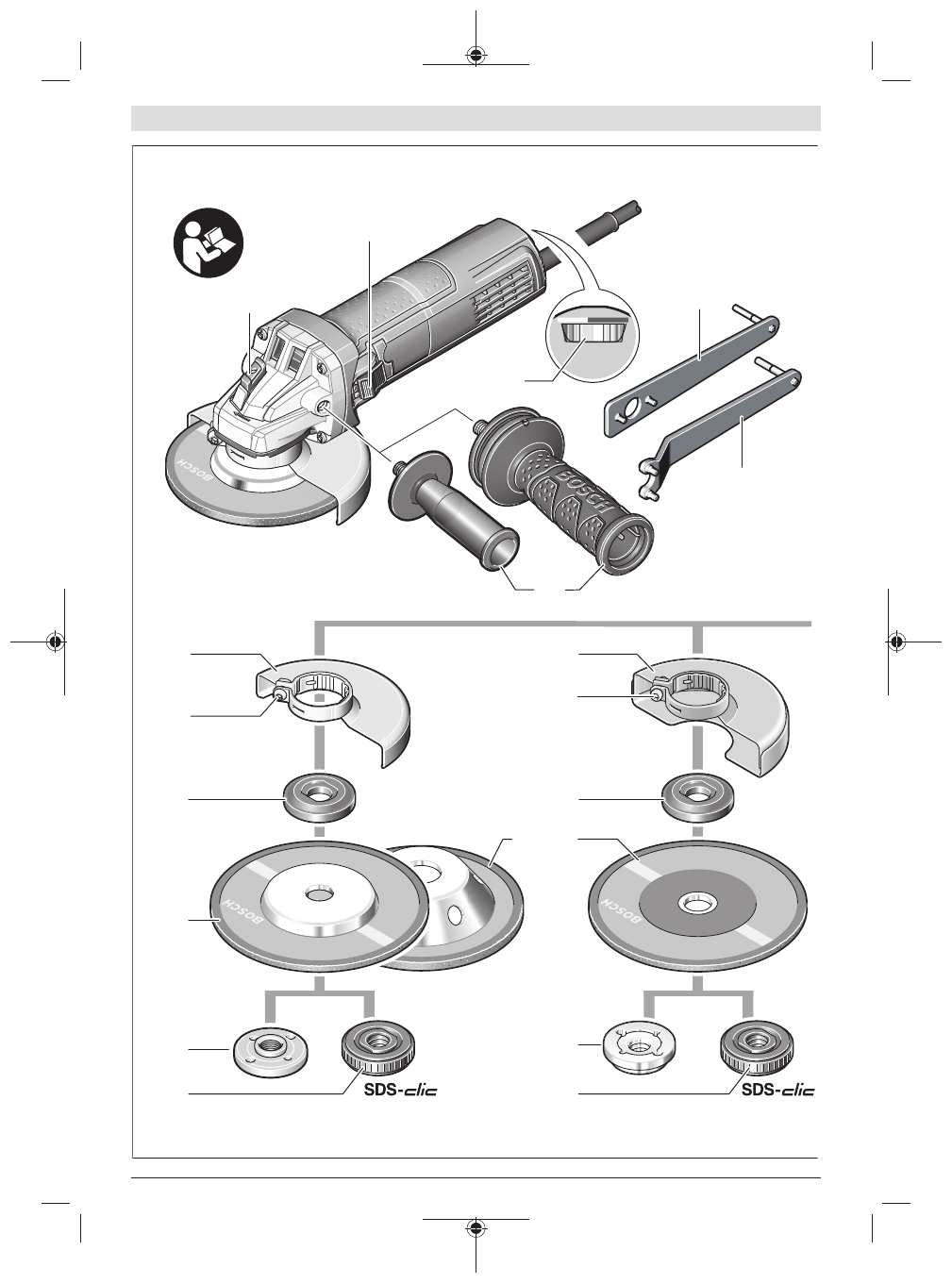 BOSCH

BOSCH

BOSCH

BOSCH

SDS-clic

SDS-clic