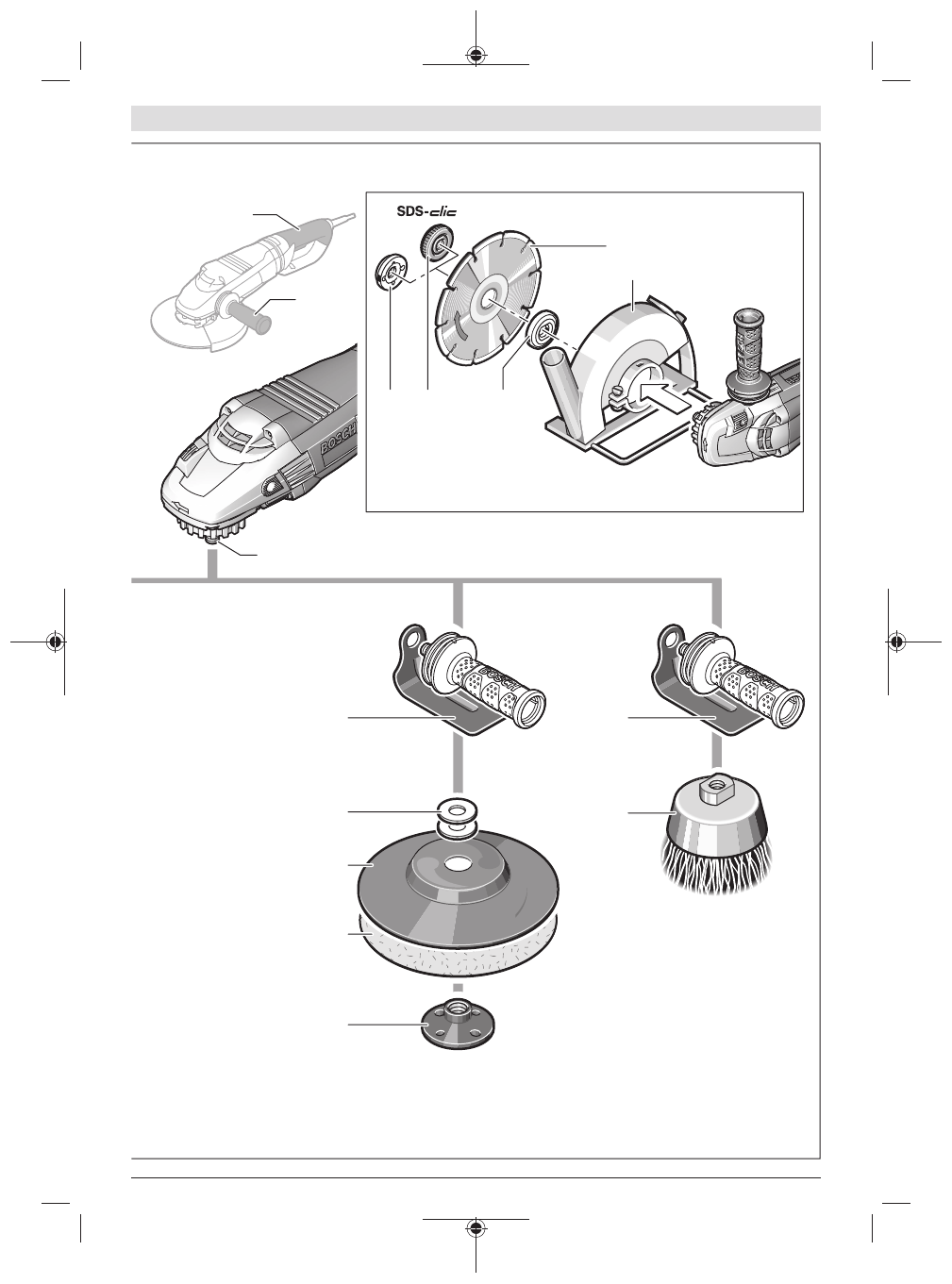 SDS-clic

BOSCH

BOSCH

BOSCH