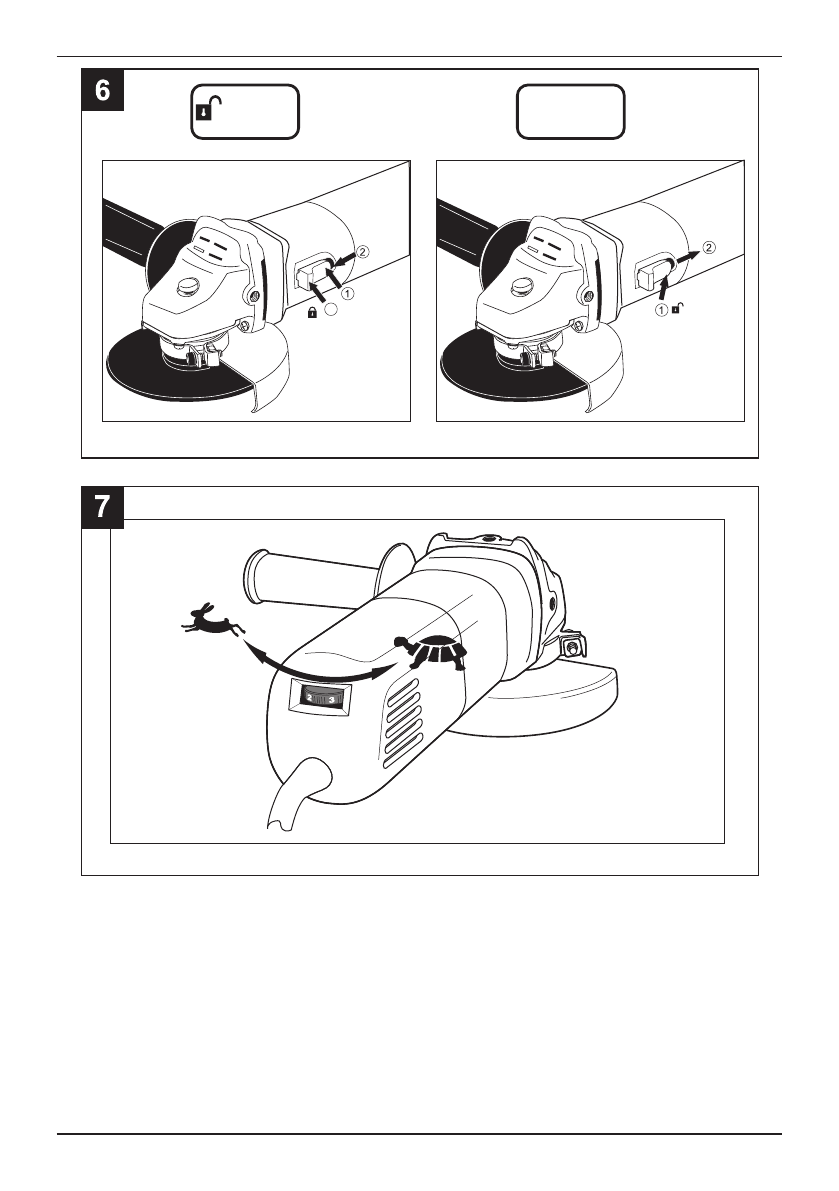 6

②
①

②
①

7

2
3