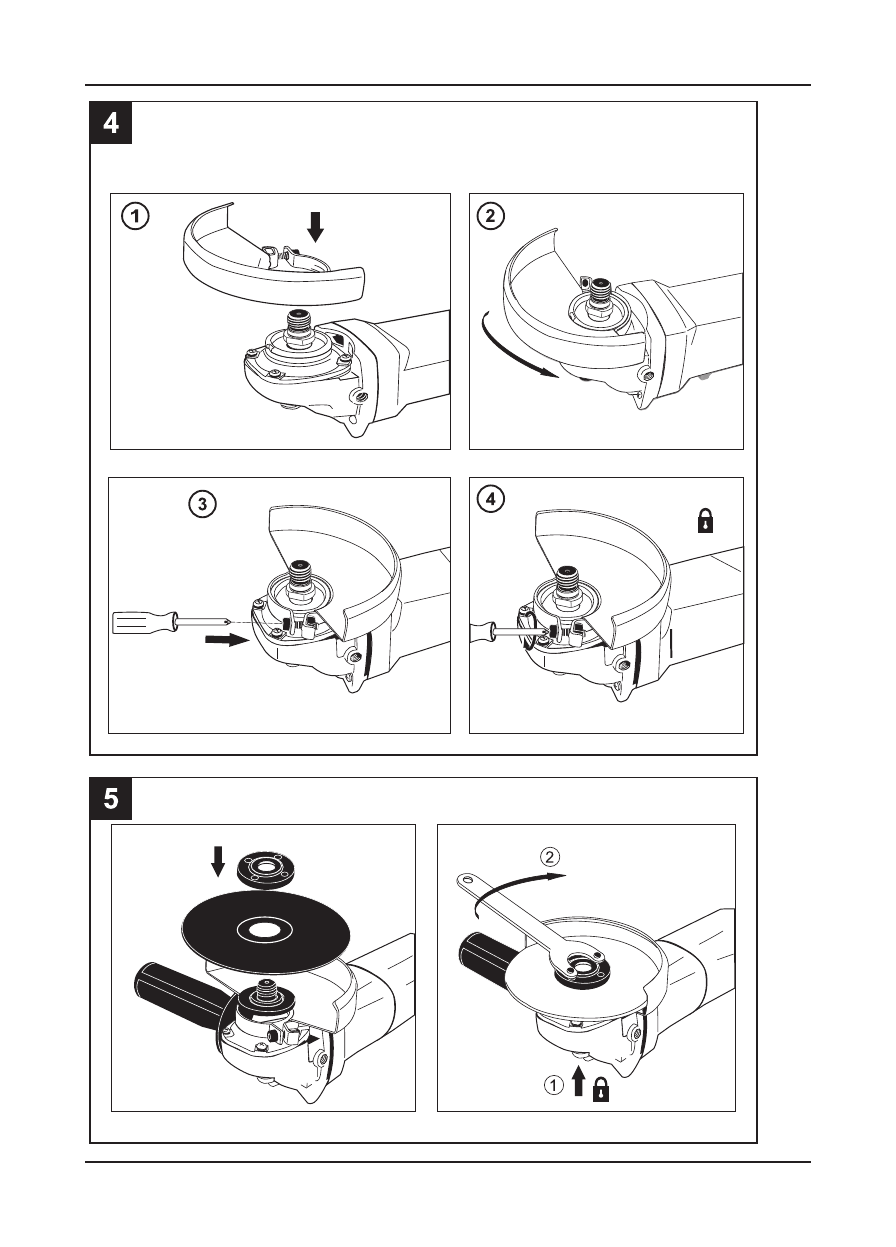 4

1

2

3

4

5

2

1