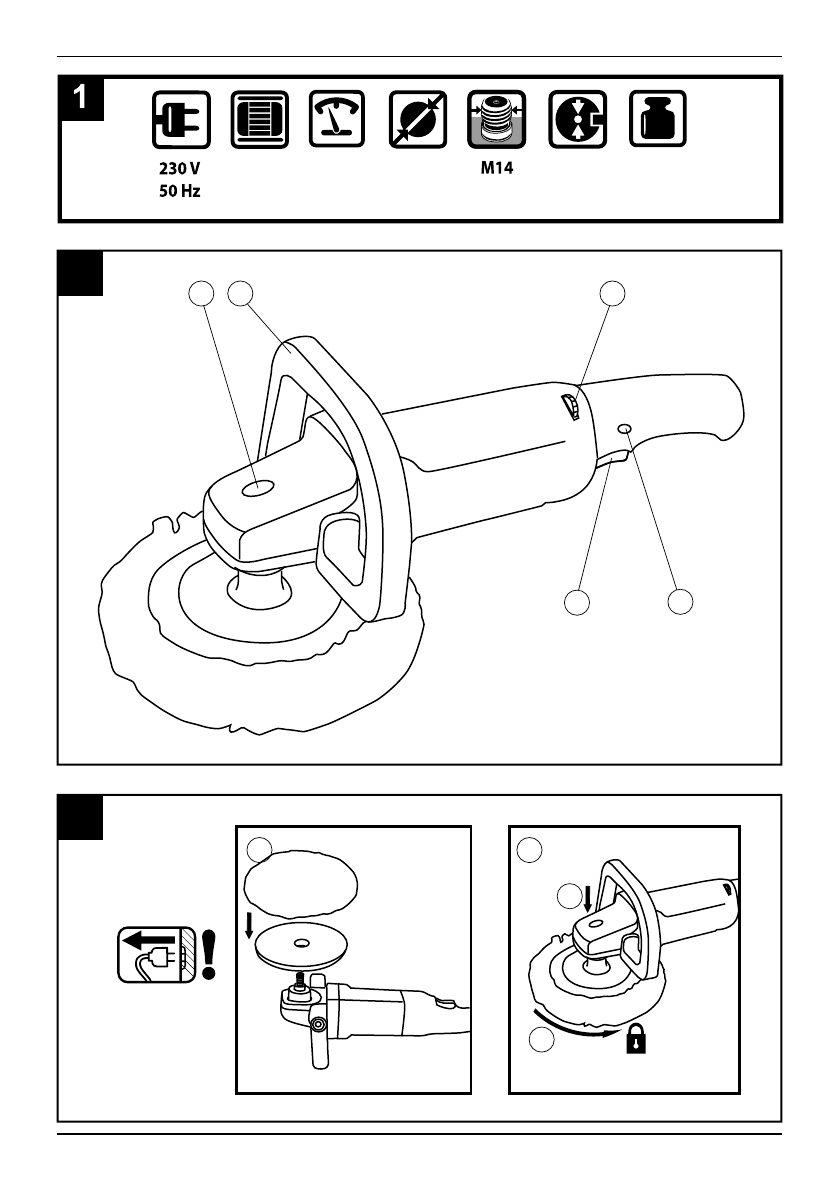 1

230 V
50 Hz

M14