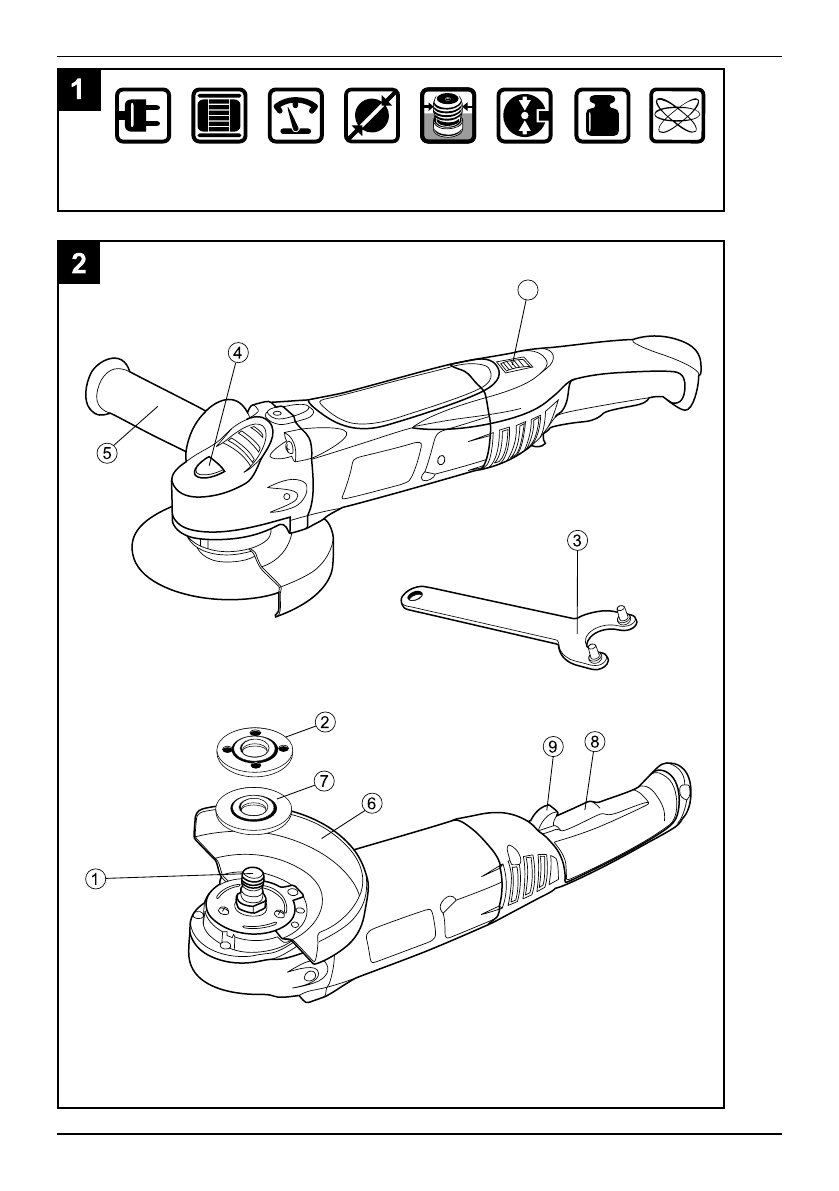 1

2

4

5

3

2

9

8

7

6

1