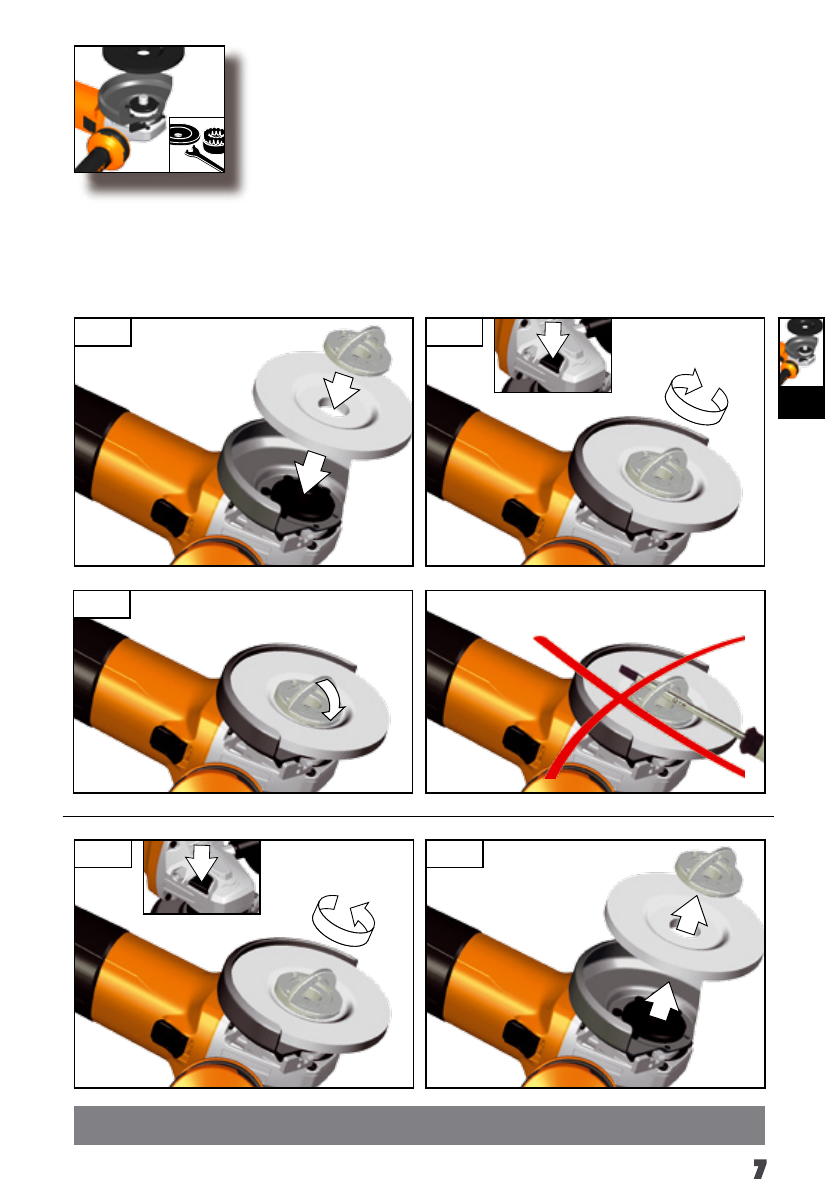 7