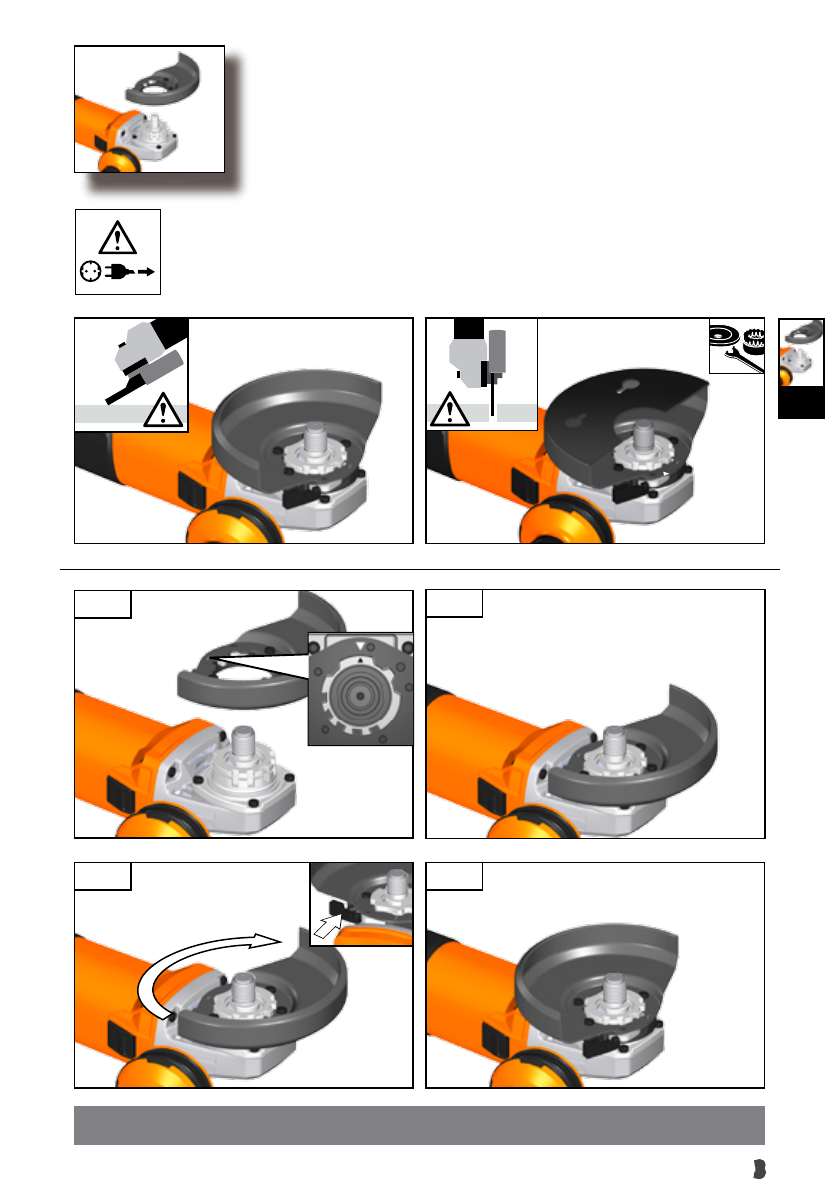 3