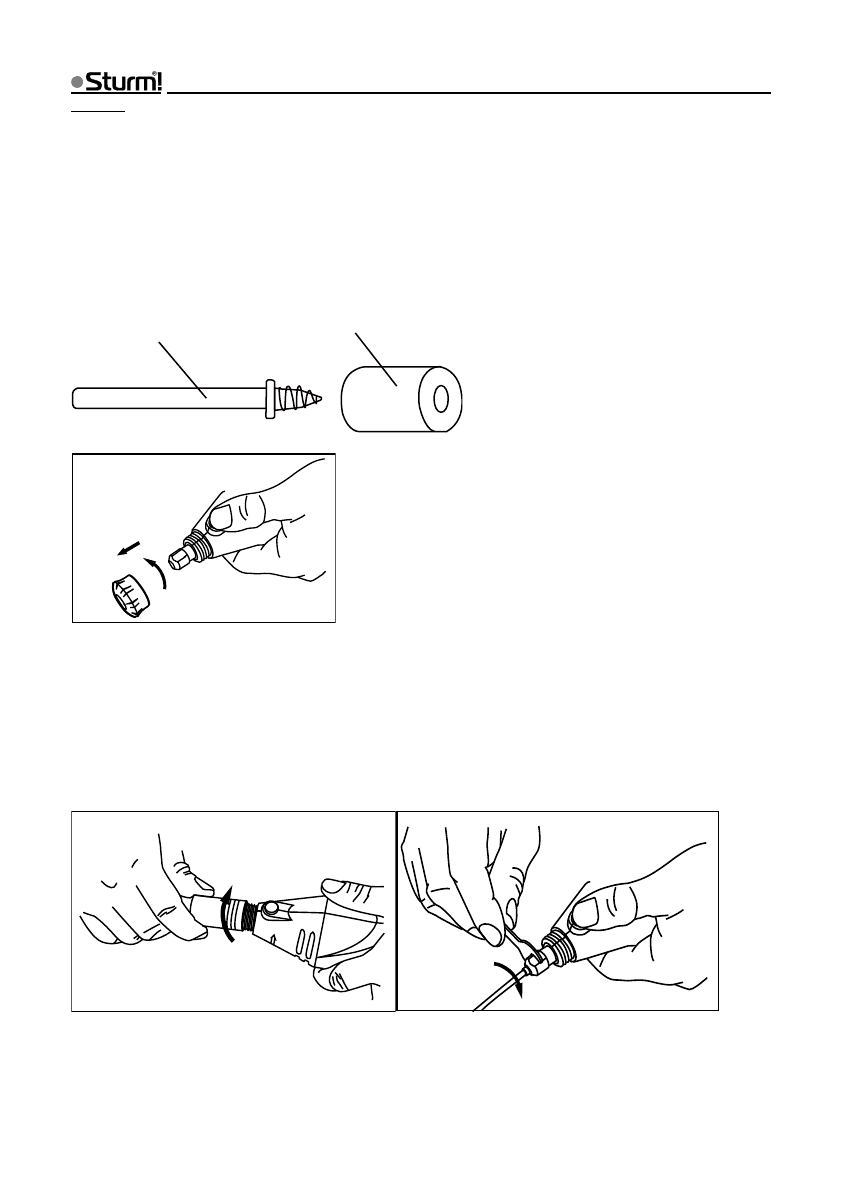 Sturm!