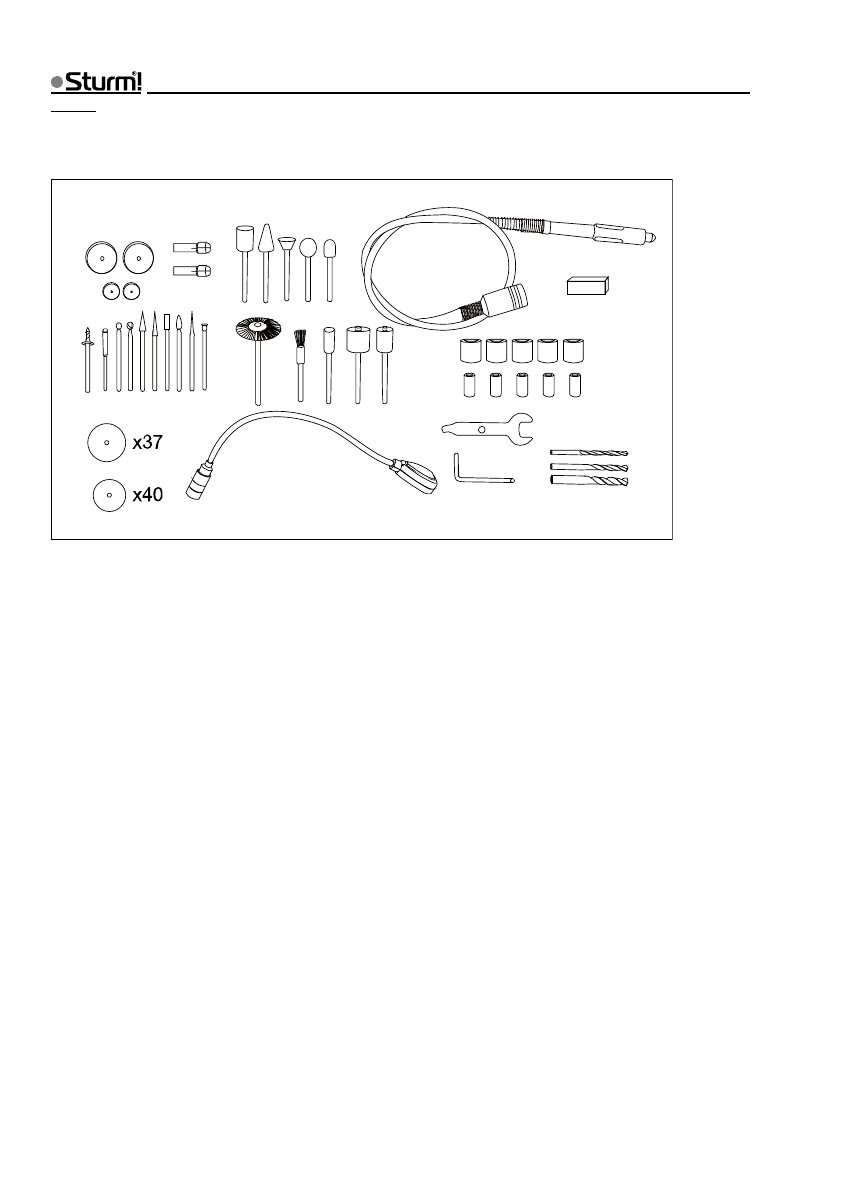 Sturm!

x37

x40