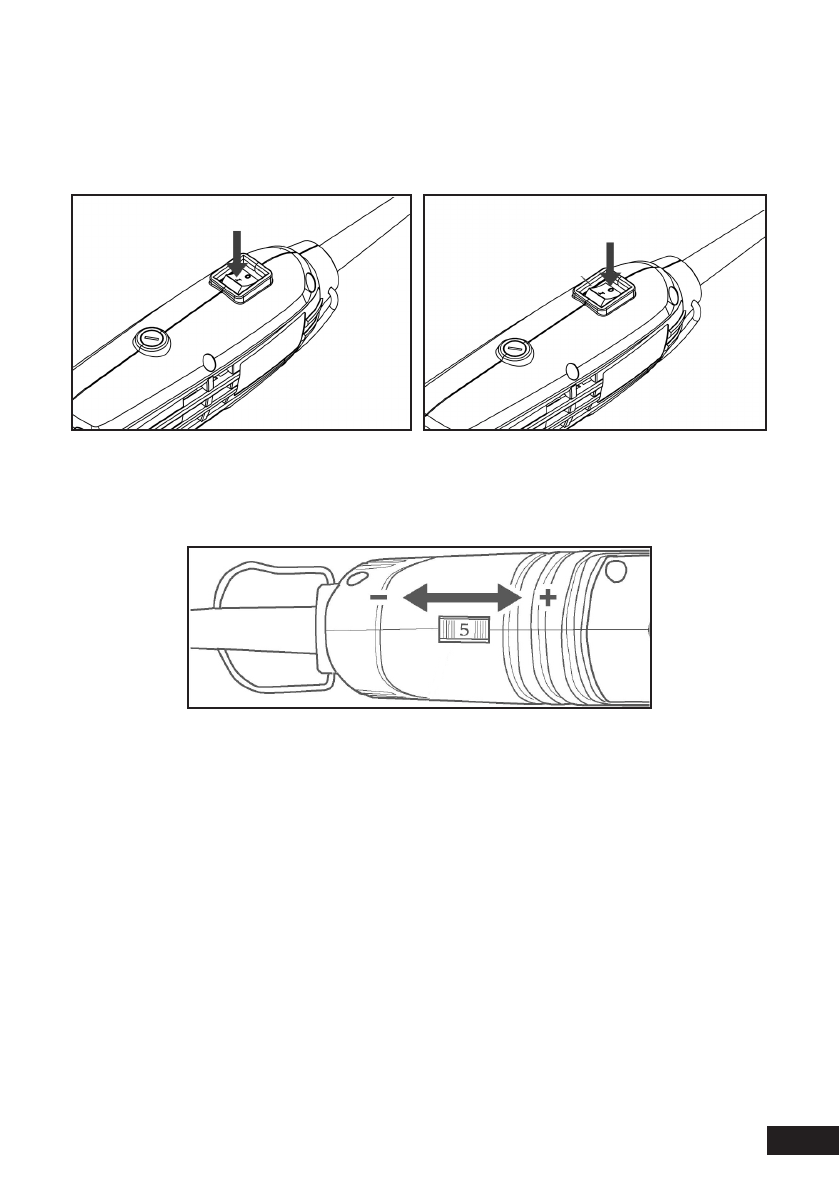 −
+
5