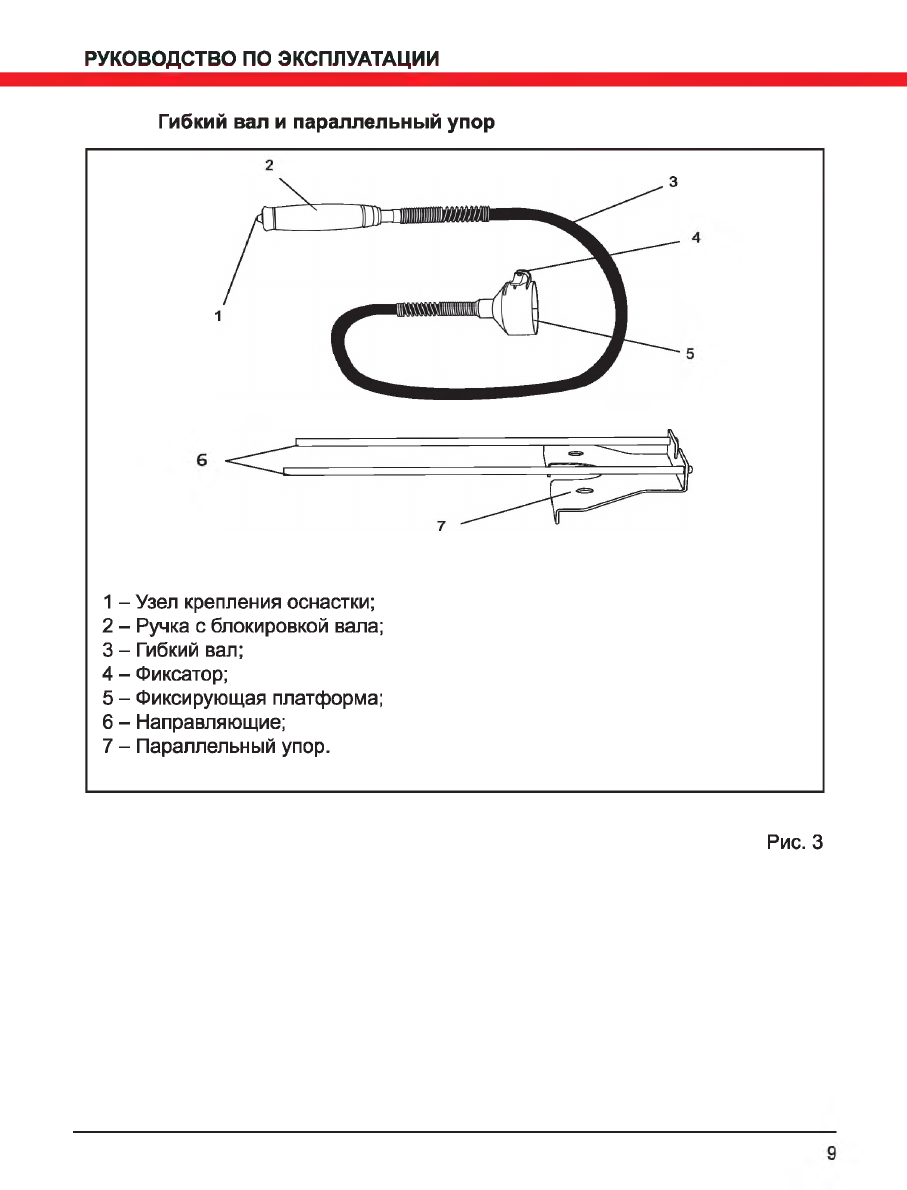 РУКОВОДСТВО ПО ЭКСПЛУАТАЦИИ

Гибкий вал и параллельный упор

2

3

4

1

5

6

7

1 – Узел крепления оснастки;
2 – Ручка с блокировкой вала;
3 – Гибкий вал;
4 – Фиксатор;
5 – Фиксирующая платформа;
6 – Направляющие;
7 – Параллельный упор.

Рис. 3

9