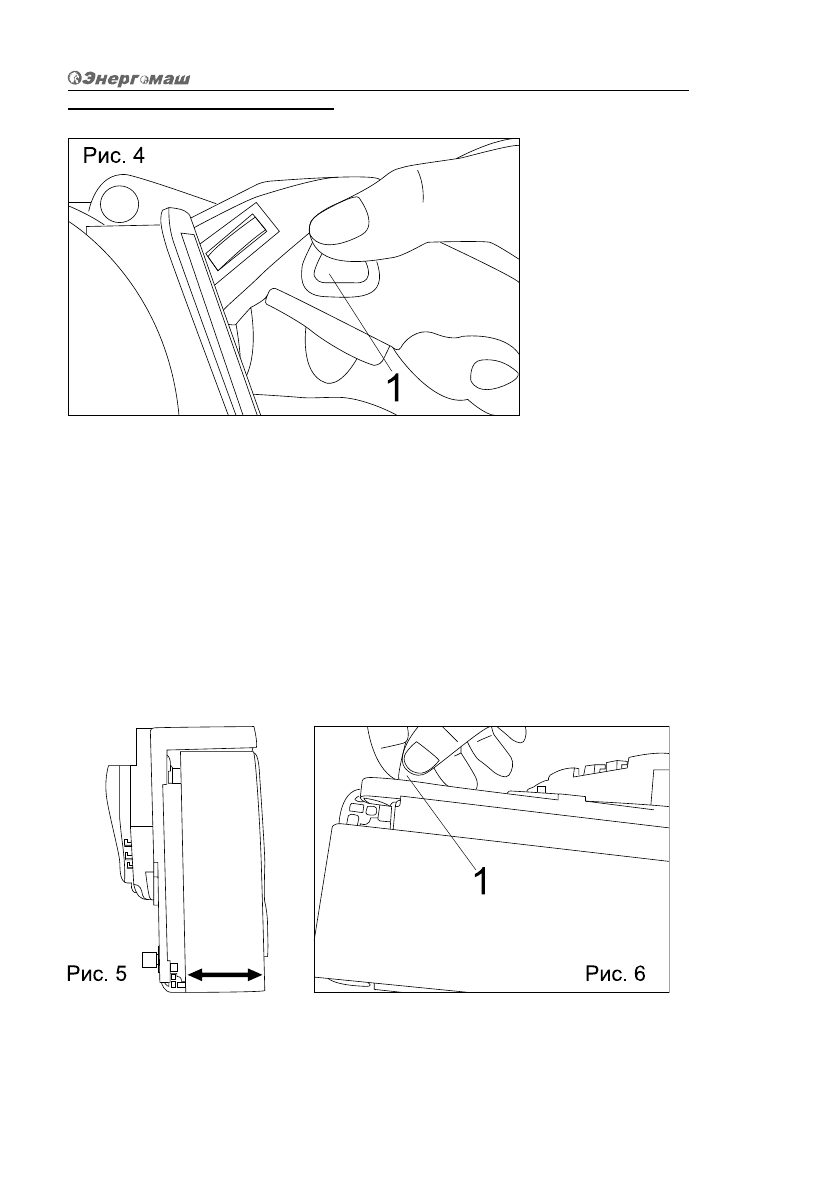 Энергомаш

Рис. 4

1

Рис. 5

1

Рис. 6