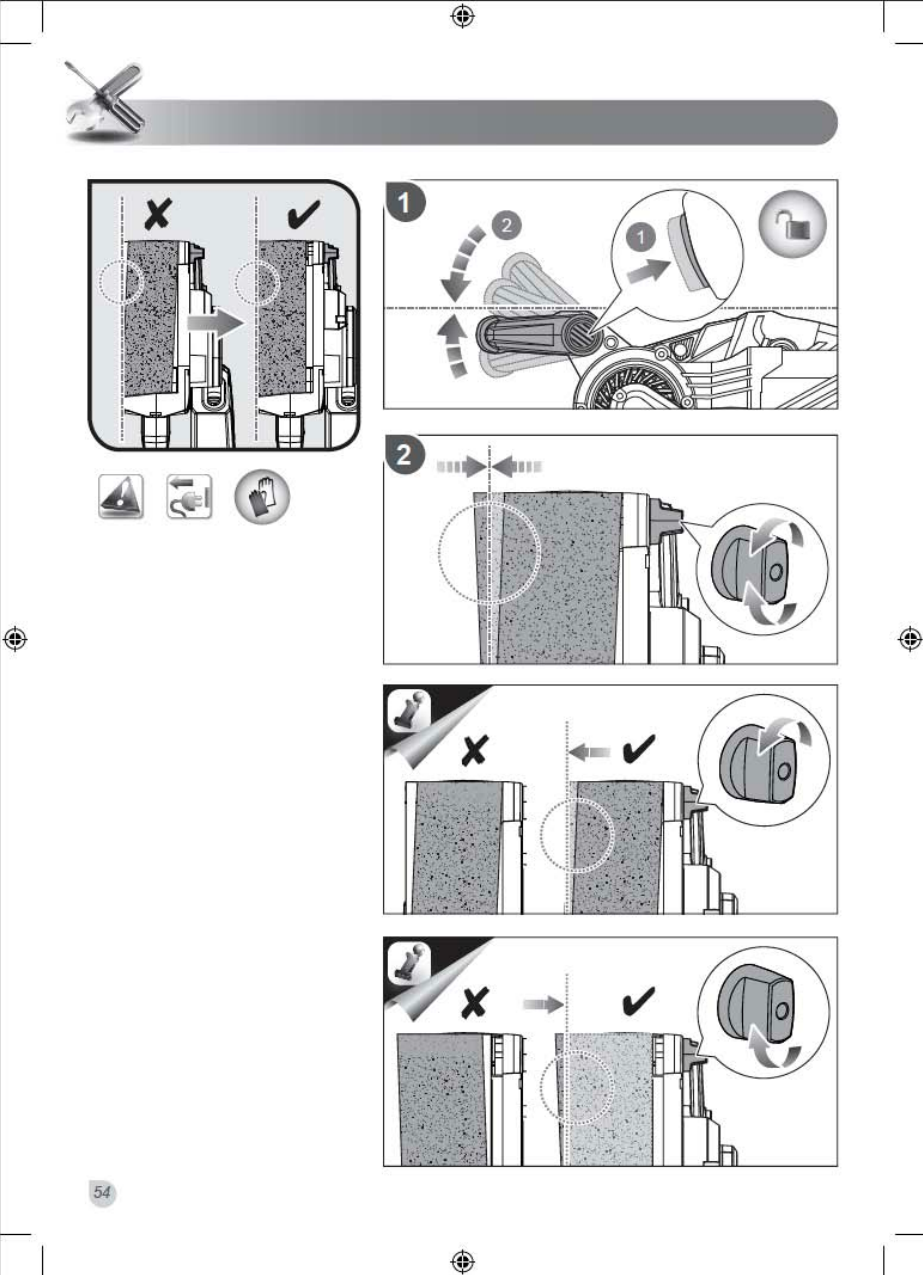 1
2
1
2
54