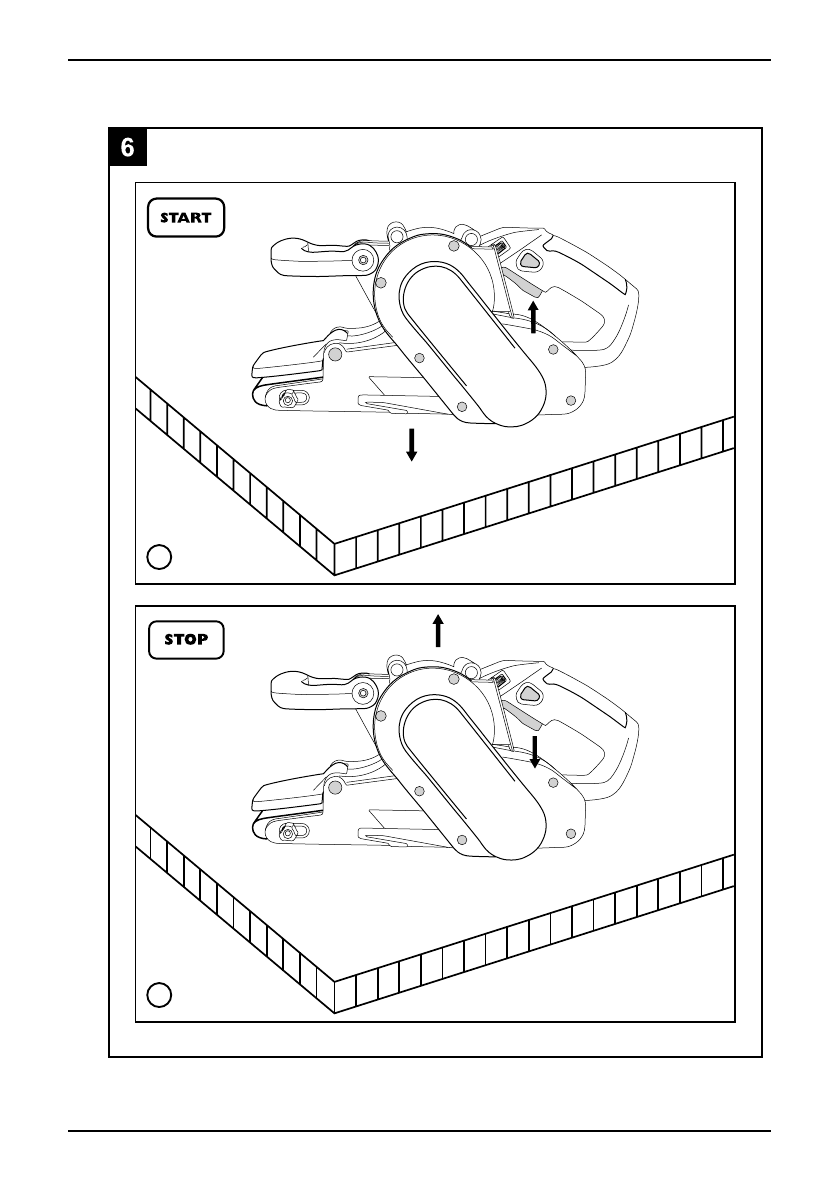 6

START

STOP