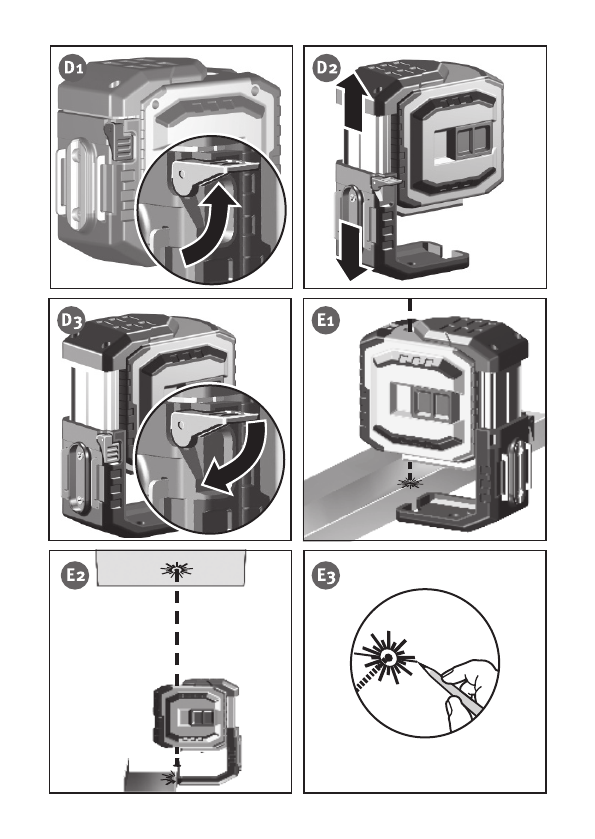 D1

D2

D3

E1

E2

E3