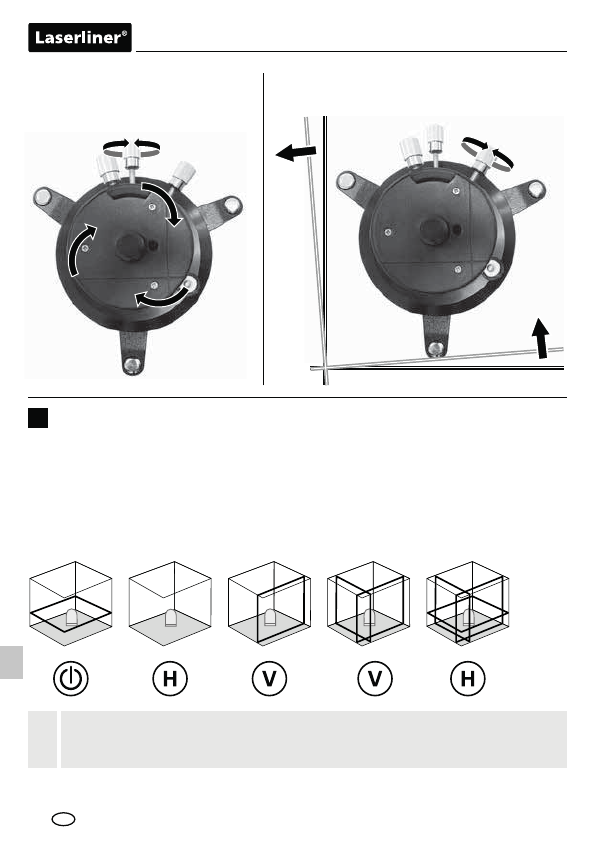 Laserliner®

H

V

V

H