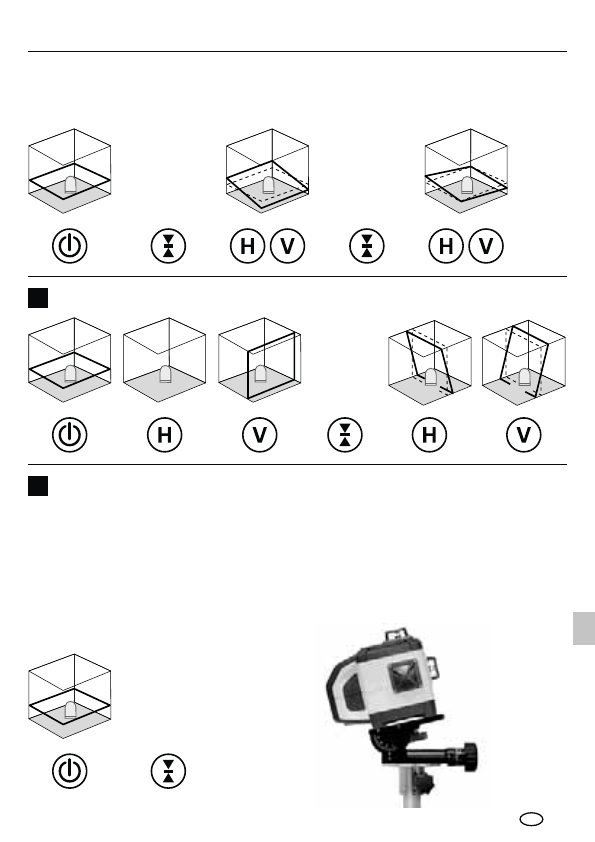 H V

H V

H

V

H

V