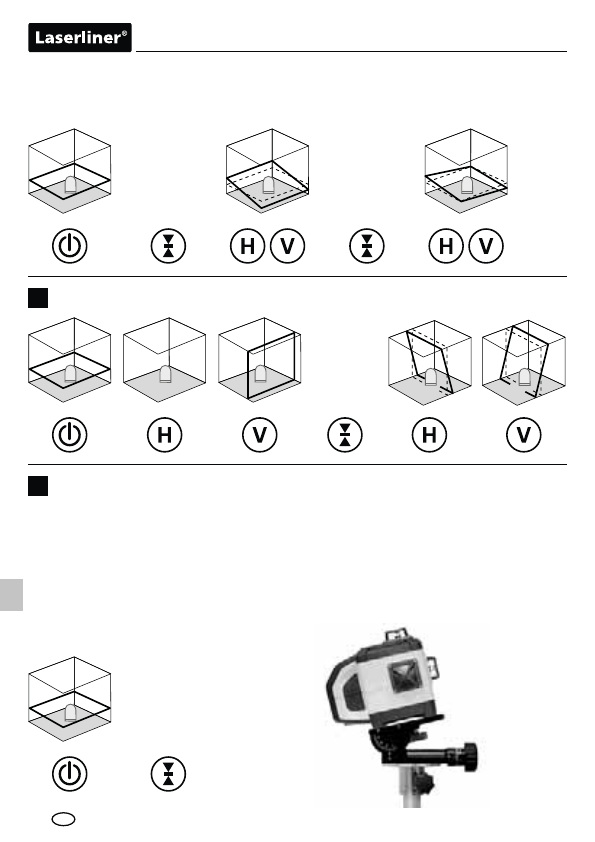 Laserliner®

H V

H V

H

V

H

V