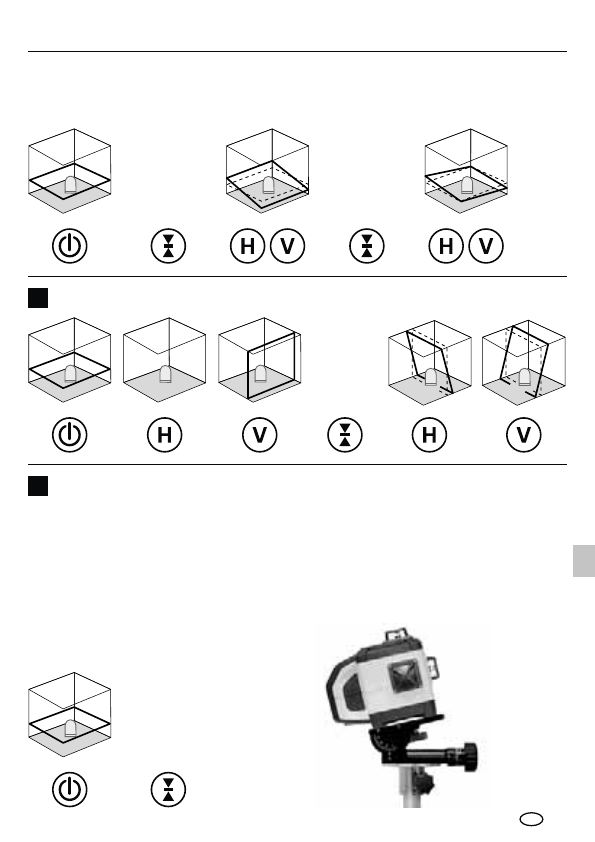 H V

H V

H

V

H

V