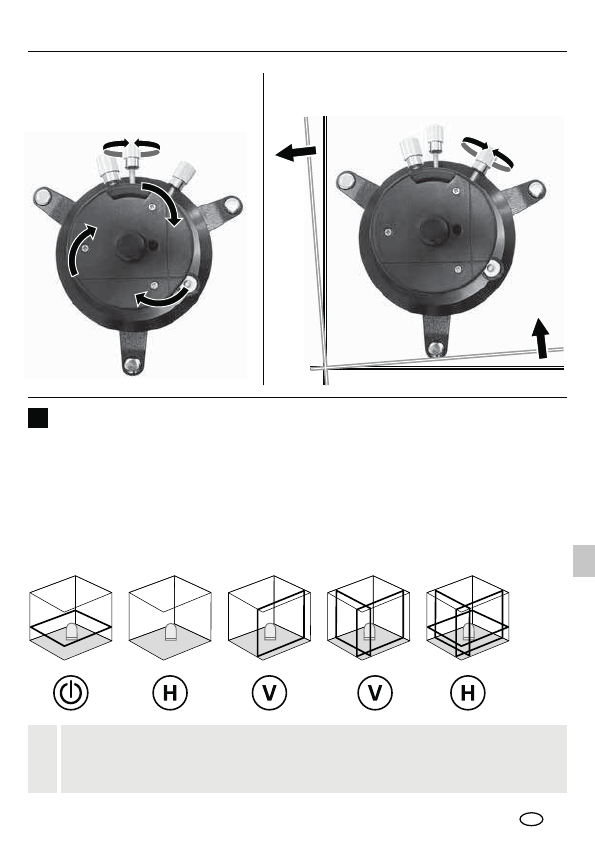 H

V

V

H