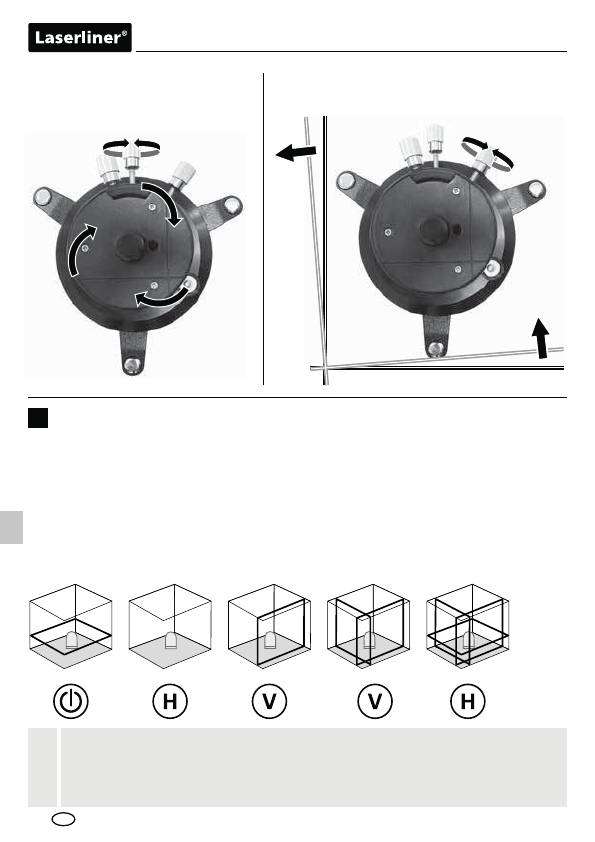 Laserliner®

H

V

V

H