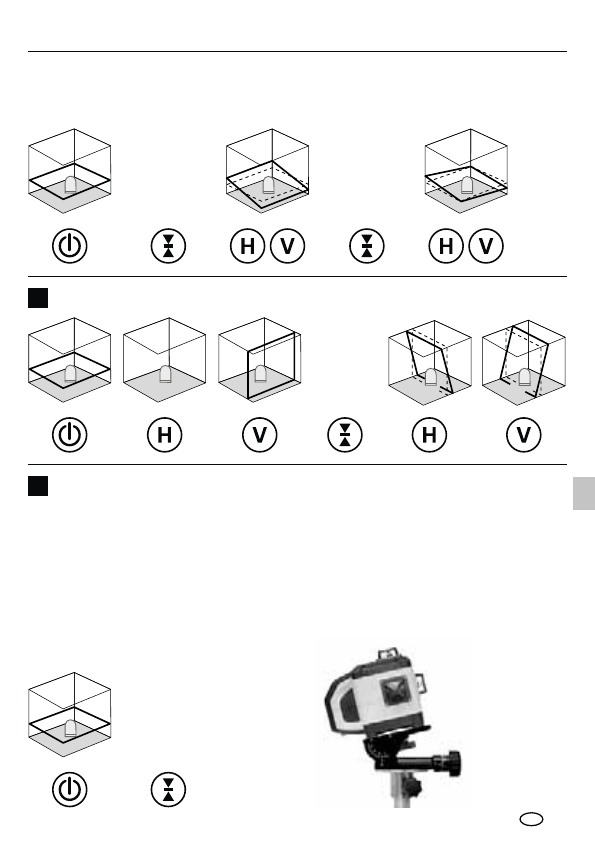 H V

H V

H

V

H

V