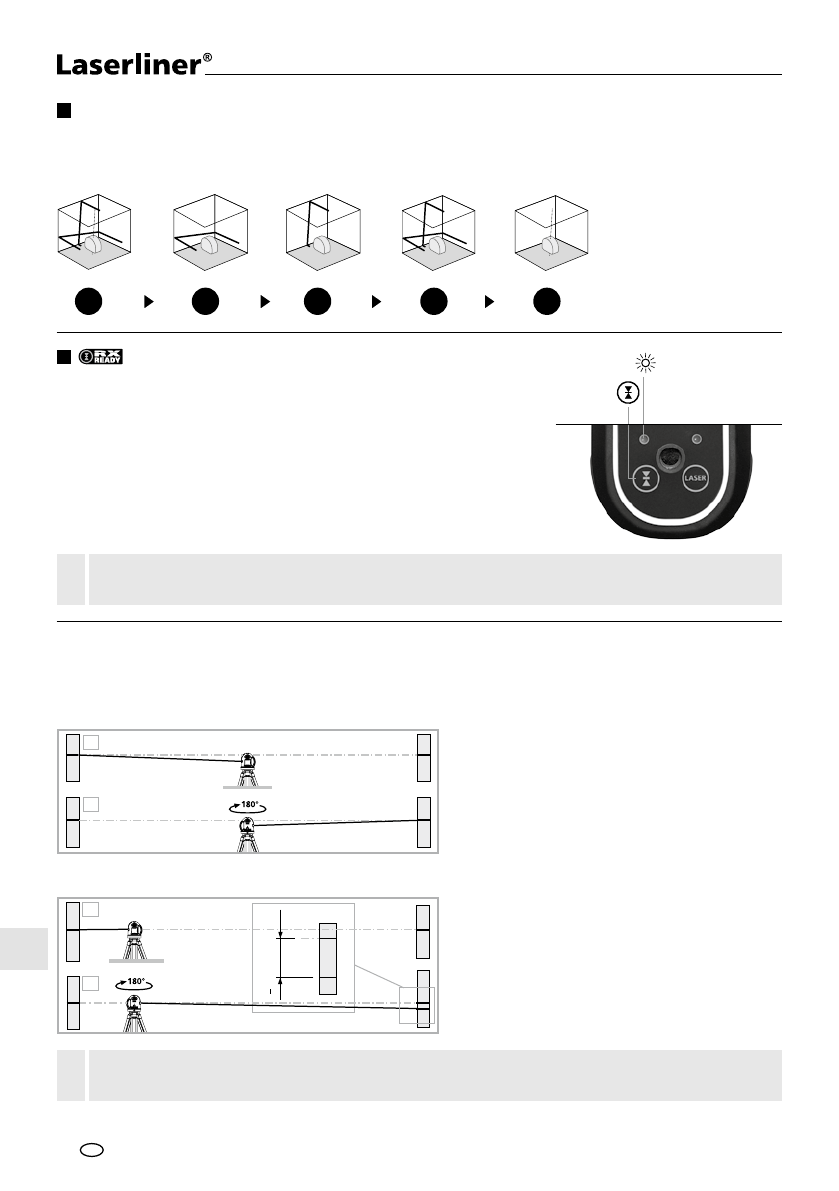 Laserliner®

RX READY

LASER

180°

180°