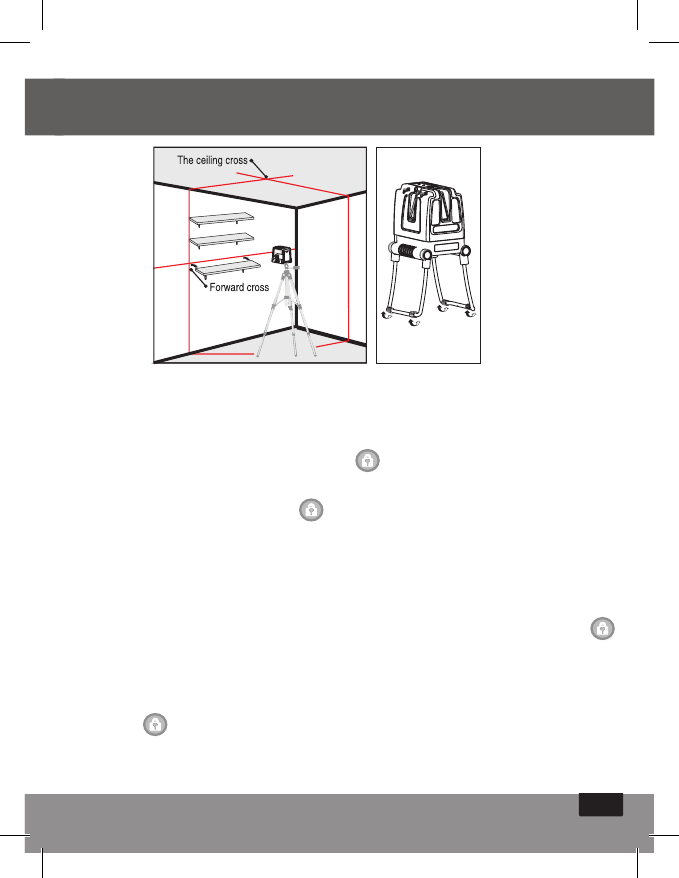 The ceiling cross

Forward cross