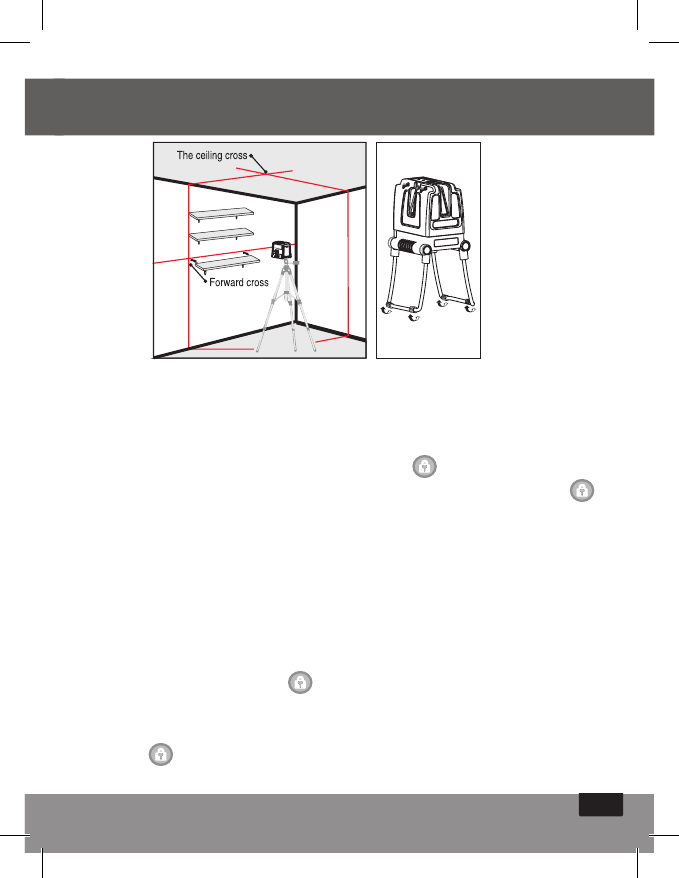 The ceiling cross

Forward cross