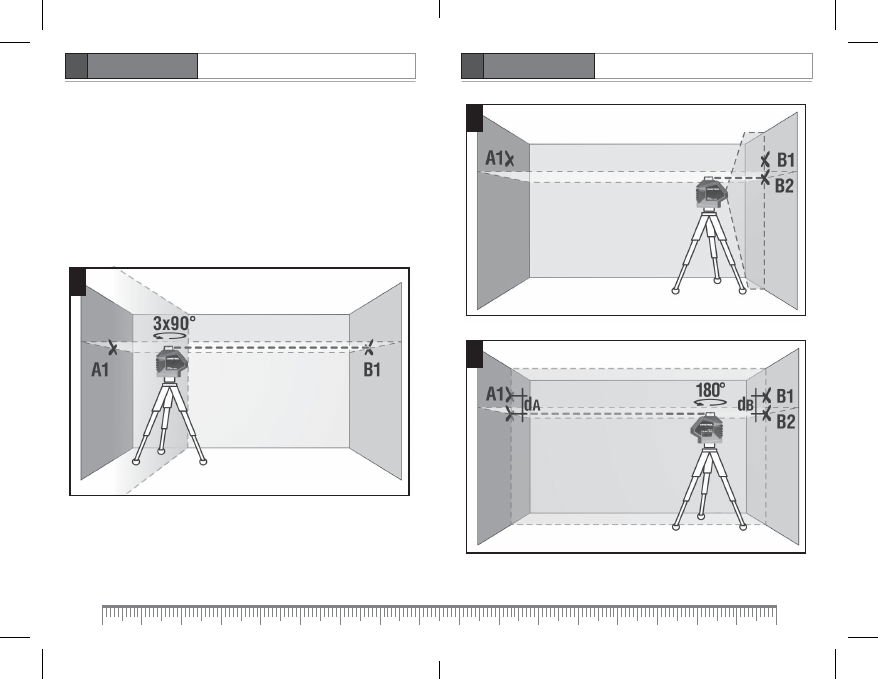 3x90°
A1
B1

A1
B1
B2

A1
dA
180°
dB
B1
B2