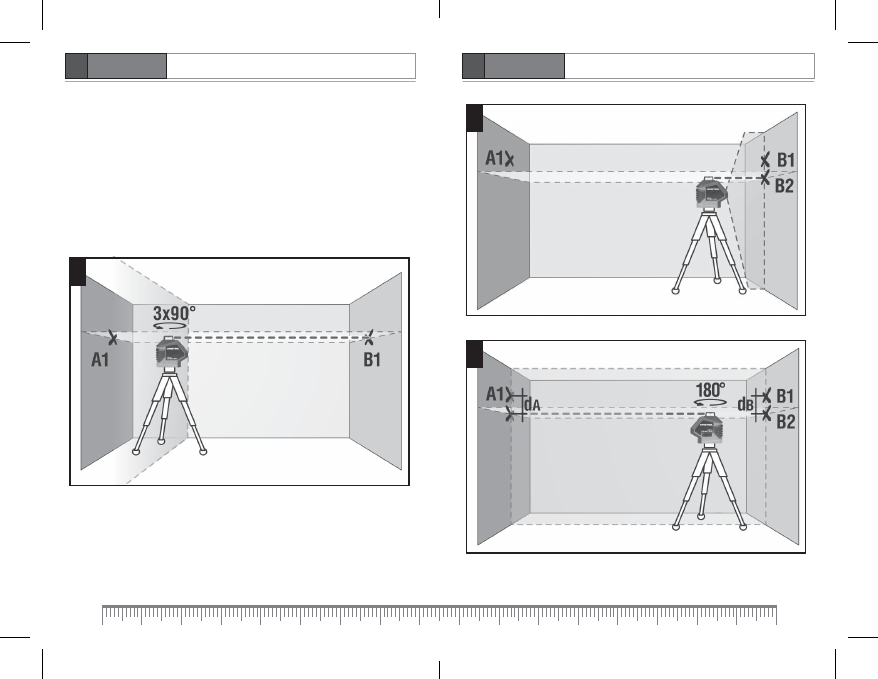 3x90°

A1

B1

A1

B1

B2

A1

dA

180°

dB

B1

B2