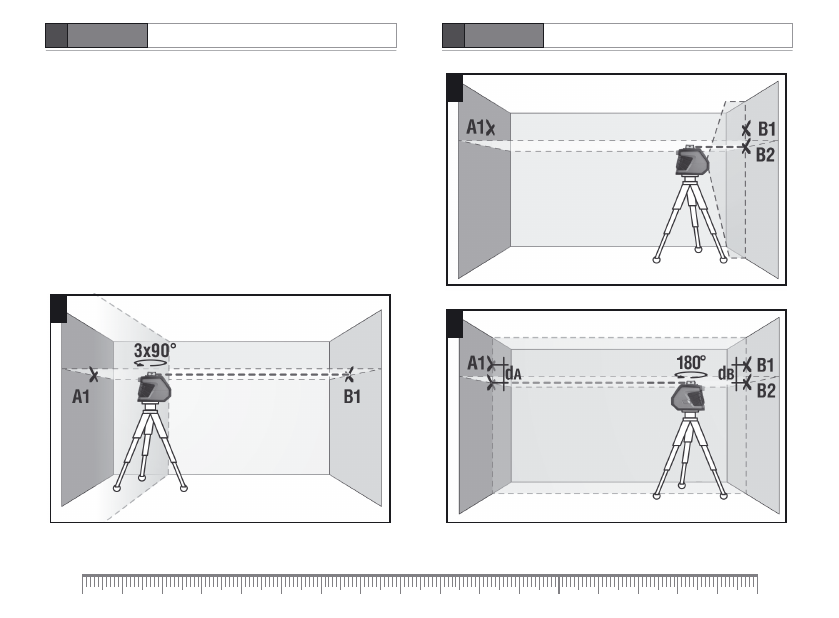 3x90°
A1
B1

A1
B1
B2

A1
dA
180°
dB
B1
B2