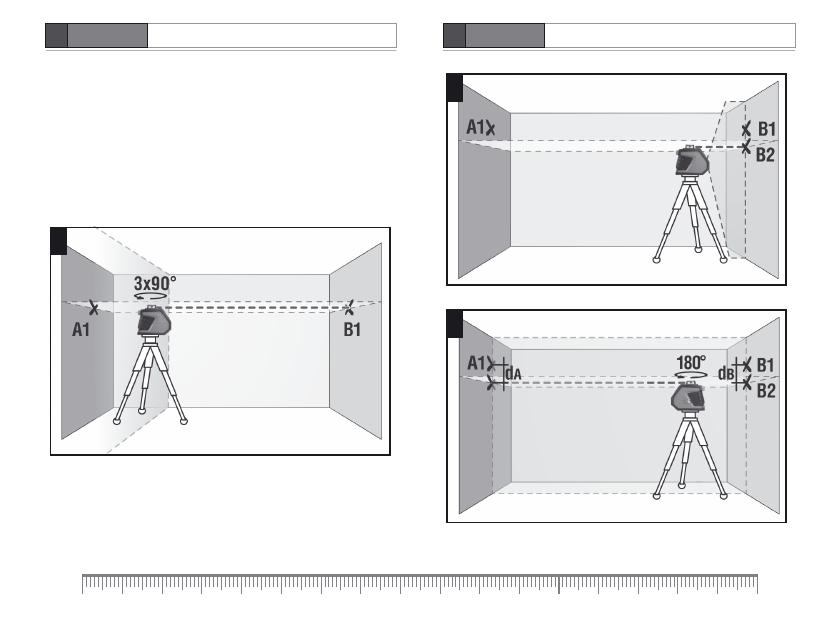 3x90°

A1

B1

A1

B1

B2

A1

dA

180°

dB

B1

B2