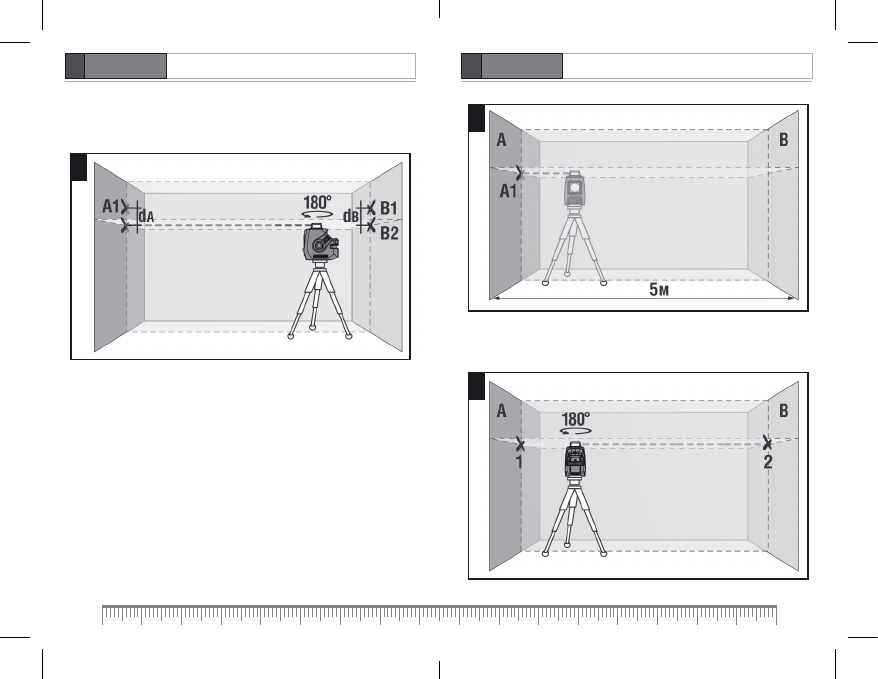 A1
dA
180°
dB
B1
B2

A
B
A1
5м

A
B
180°
1
2