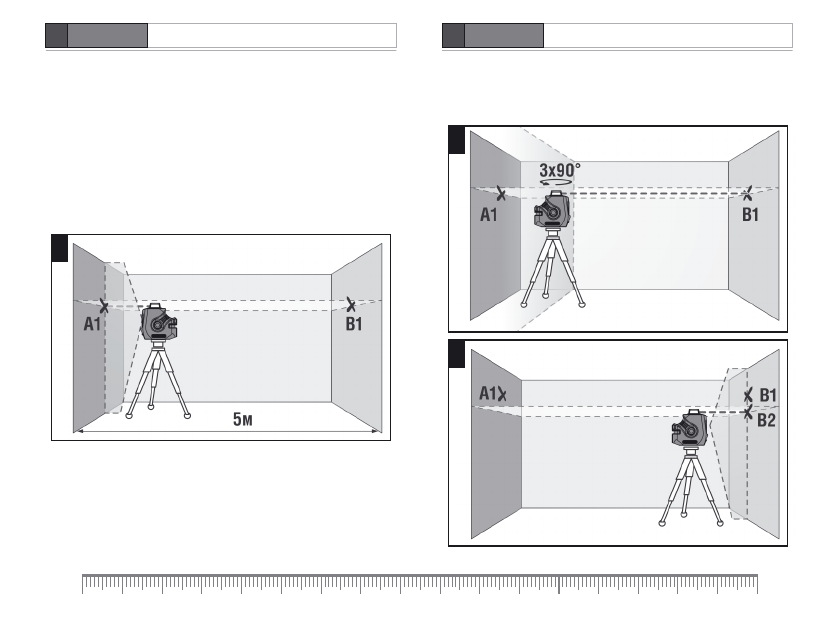 A1

B1

5м

3x90°

A1

B1

A1

B1

B2