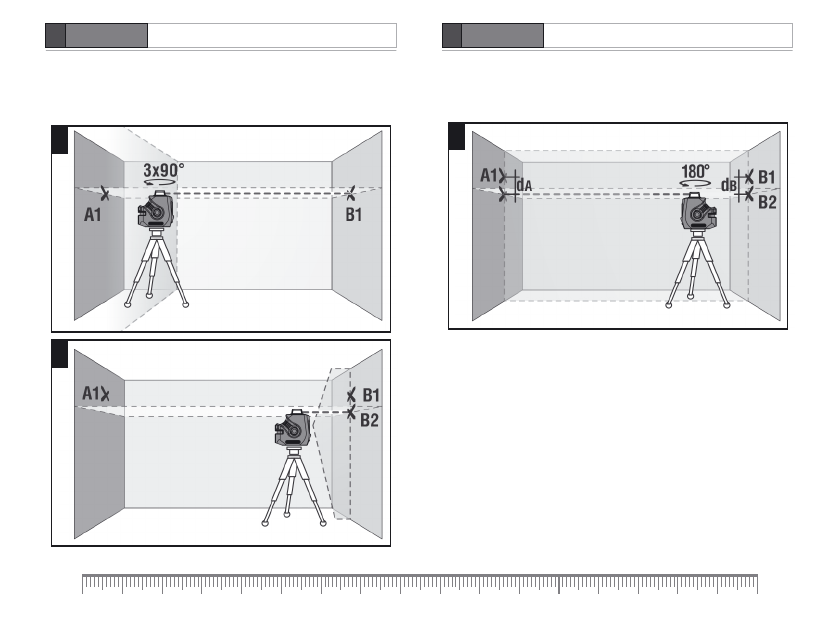 3x90°

A1

B1

A1

B1

B2

A1

dA

180°

dB

B1

B2